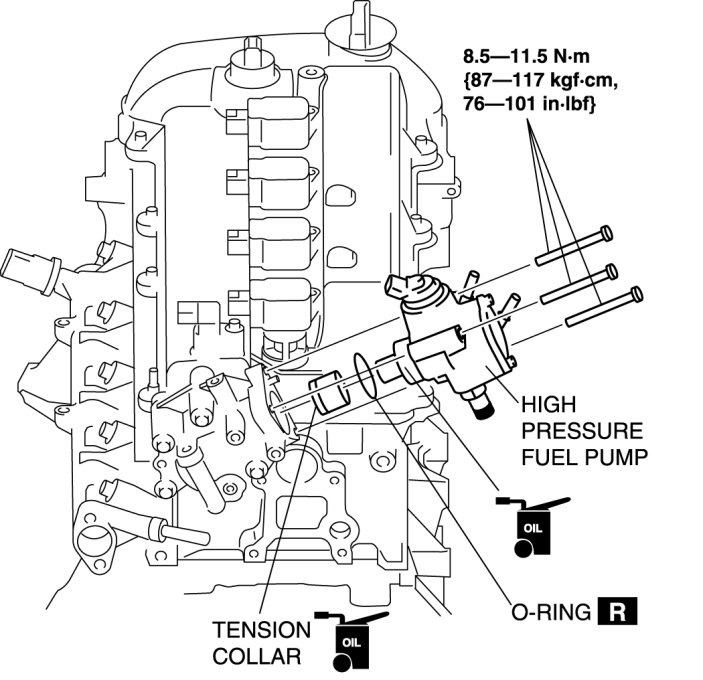 8.5—11.5 N·m
{87—117 kgf·cm,
76—101 in·lbf}

HIGH PRESSURE FUEL PUMP

OIL

O-RING R

TENSION COLLAR

OIL