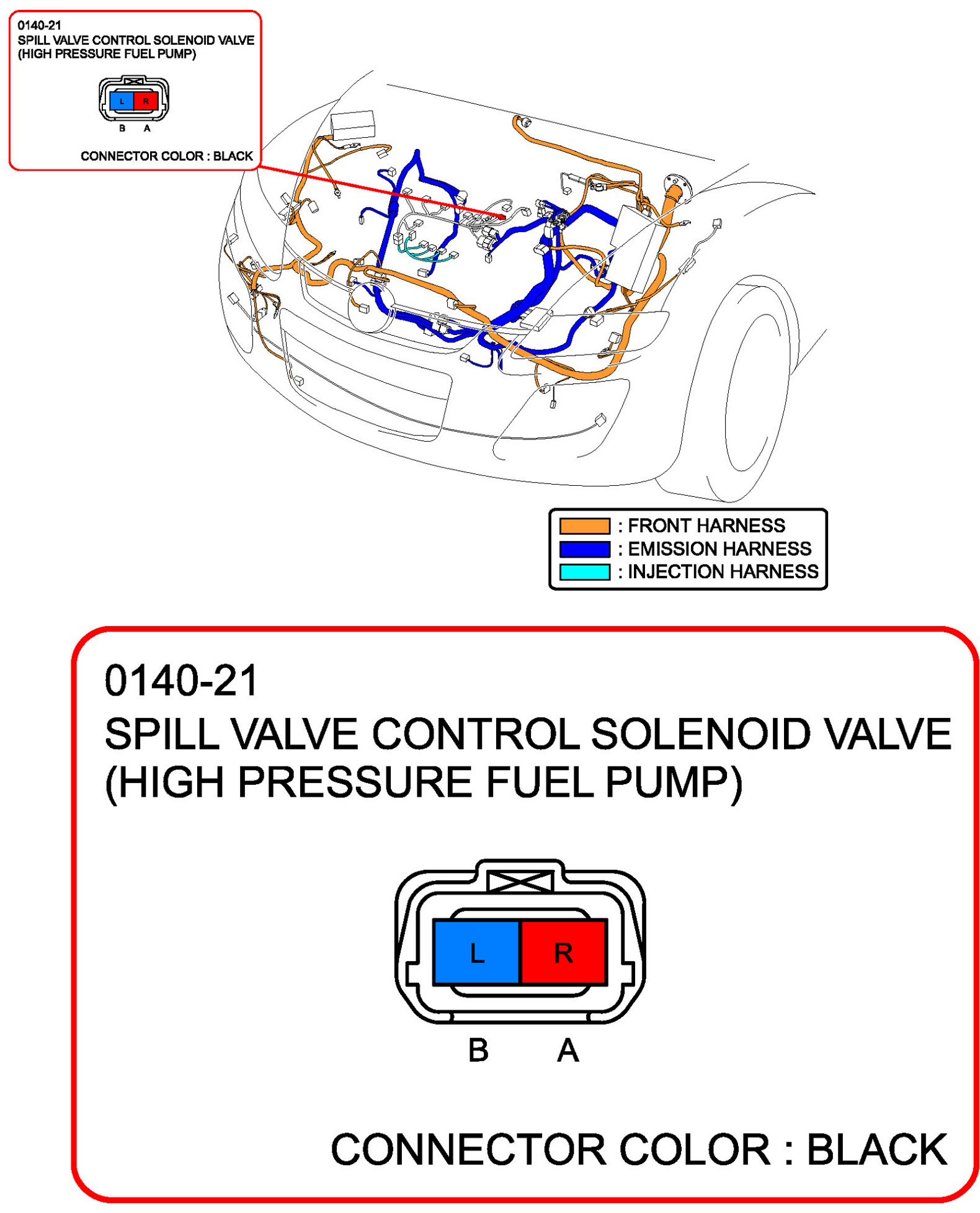 0140-21
SPILL VALVE CONTROL SOLENOID VALVE (HIGH PRESSURE FUEL PUMP)

L R

B A

CONNECTOR COLOR : BLACK

: FRONT HARNESS
: EMISSION HARNESS
: INJECTION HARNESS

0140-21
SPILL VALVE CONTROL SOLENOID VALVE (HIGH PRESSURE FUEL PUMP)

L R

B A

CONNECTOR COLOR : BLACK