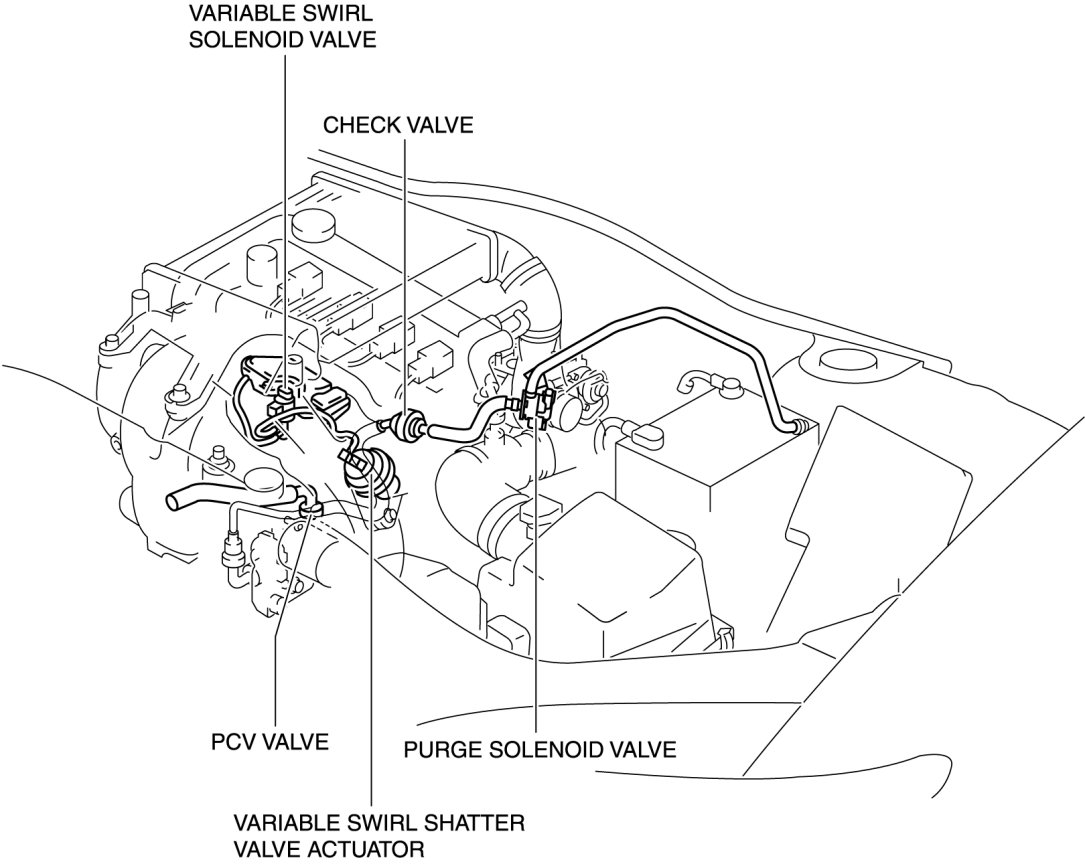 VARIABLE SWIRL SOLENOID VALVE

CHECK VALVE

PCV VALVE

PURGE SOLENOID VALVE

VARIABLE SWIRL SHATTER VALVE ACTUATOR