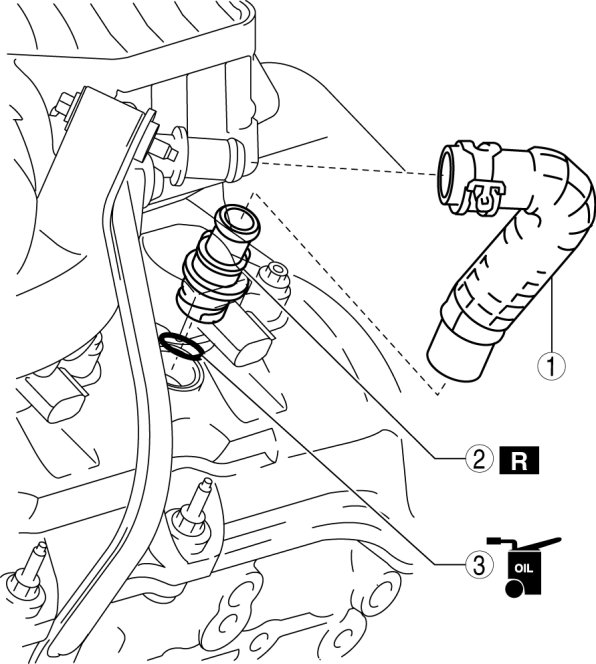 1
2 R
3 OIL