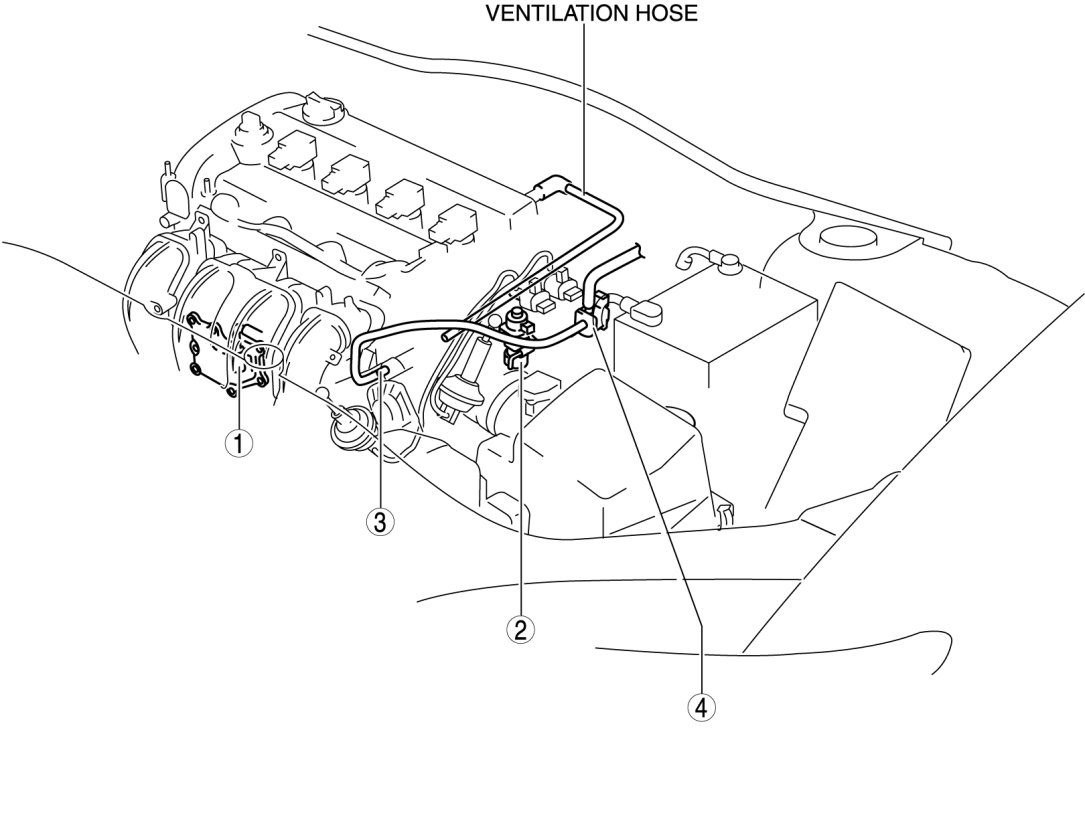 VENTILATION HOSE

1

3

2

4