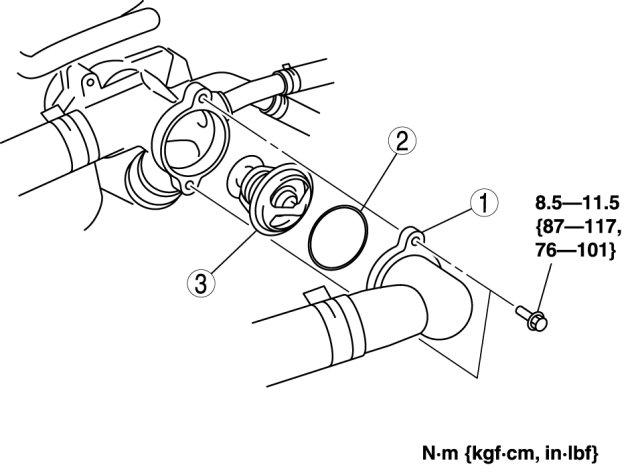 2

1

8.5—11.5 {87—117, 76—101}

3

N·m {kgf·cm, in·lbf}