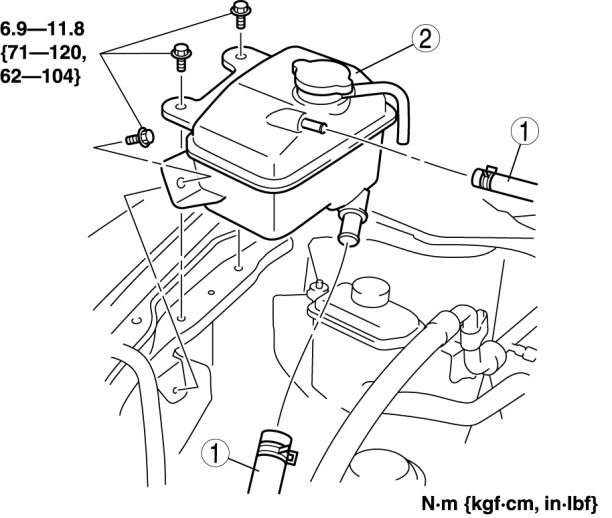 6.9—11.8
{71—120,
62—104}

2

1

1

N·m {kgf·cm, in·lbf}