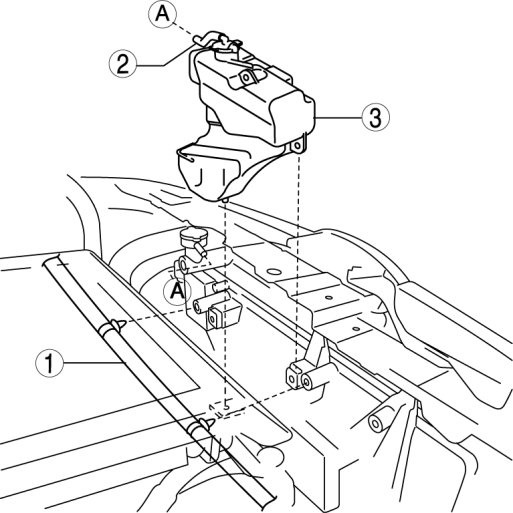 A
2
3
A
1