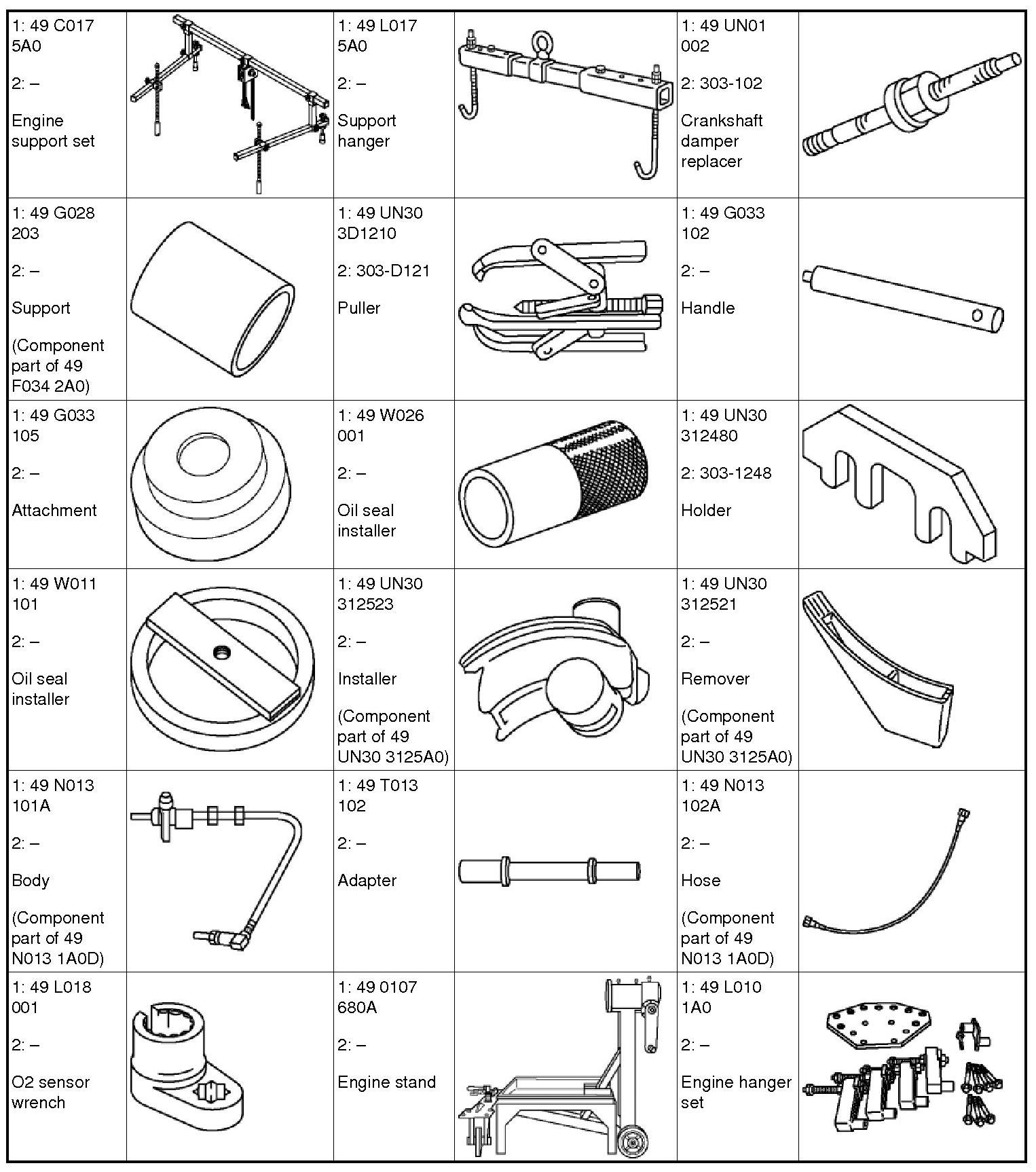 | | | | | | |
|---|---|---|---|---|---|
| 1: 49 C017 5A0<br>2: –<br>Engine support set | | 1: 49 L017 5A0<br>2: –<br>Support hanger | | 1: 49 UN01 002<br>2: 303-102<br>Crankshaft damper replacer | |
| 1: 49 G028 203<br>2: –<br>Support<br>(Component part of 49 F034 2A0) | | 1: 49 UN30 3D1210<br>2: 303-D121<br>Puller | | 1: 49 G033 102<br>2: –<br>Handle | |
| 1: 49 G033 105<br>2: –<br>Attachment | | 1: 49 W026 001<br>2: –<br>Oil seal installer | | 1: 49 UN30 312480<br>2: 303-1248<br>Holder | |
| 1: 49 W011 101<br>2: –<br>Oil seal installer | | 1: 49 UN30 312523<br>2: –<br>Installer<br>(Component part of 49 UN30 3125A0) | | 1: 49 UN30 312521<br>2: –<br>Remover<br>(Component part of 49 UN30 3125A0) | |
| 1: 49 N013 101A<br>2: –<br>Body<br>(Component part of 49 N013 1A0D) | | 1: 49 T013 102<br>2: –<br>Adapter | | 1: 49 N013 102A<br>2: –<br>Hose<br>(Component part of 49 N013 1A0D) | |
| 1: 49 L018 001<br>2: –<br>O2 sensor wrench | | 1: 49 0107 680A<br>2: –<br>Engine stand | | 1: 49 L010 1A0<br>2: –<br>Engine hanger set | |