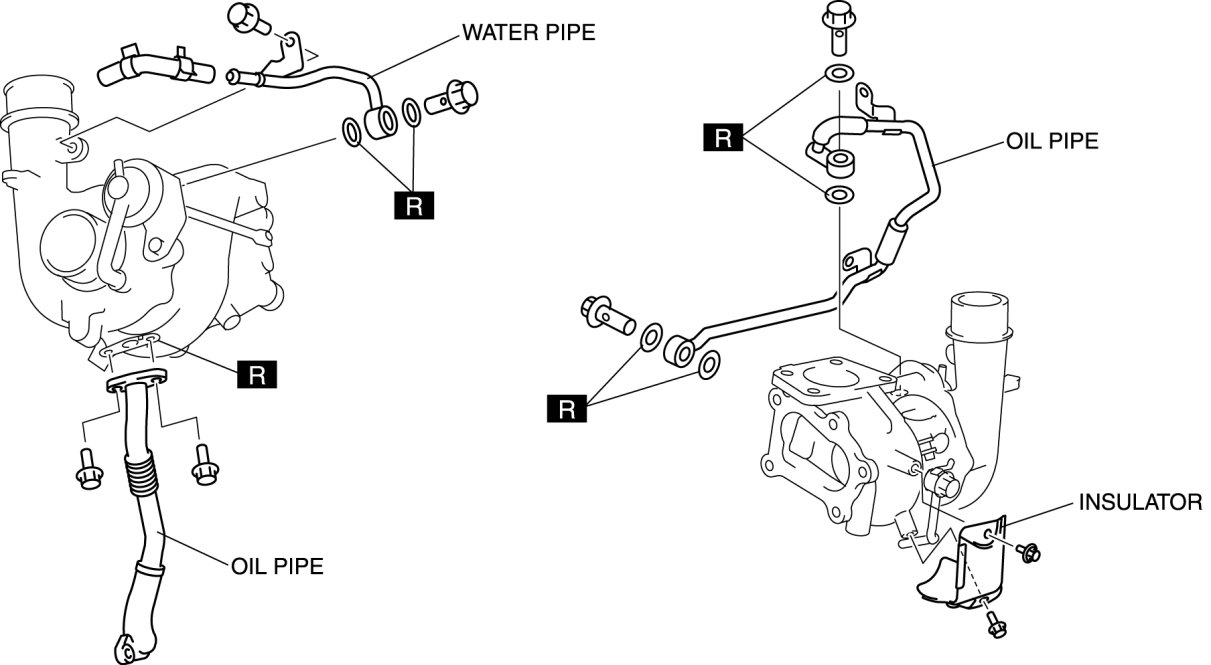 WATER PIPE
R
R
OIL PIPE
R
OIL PIPE
R
INSULATOR