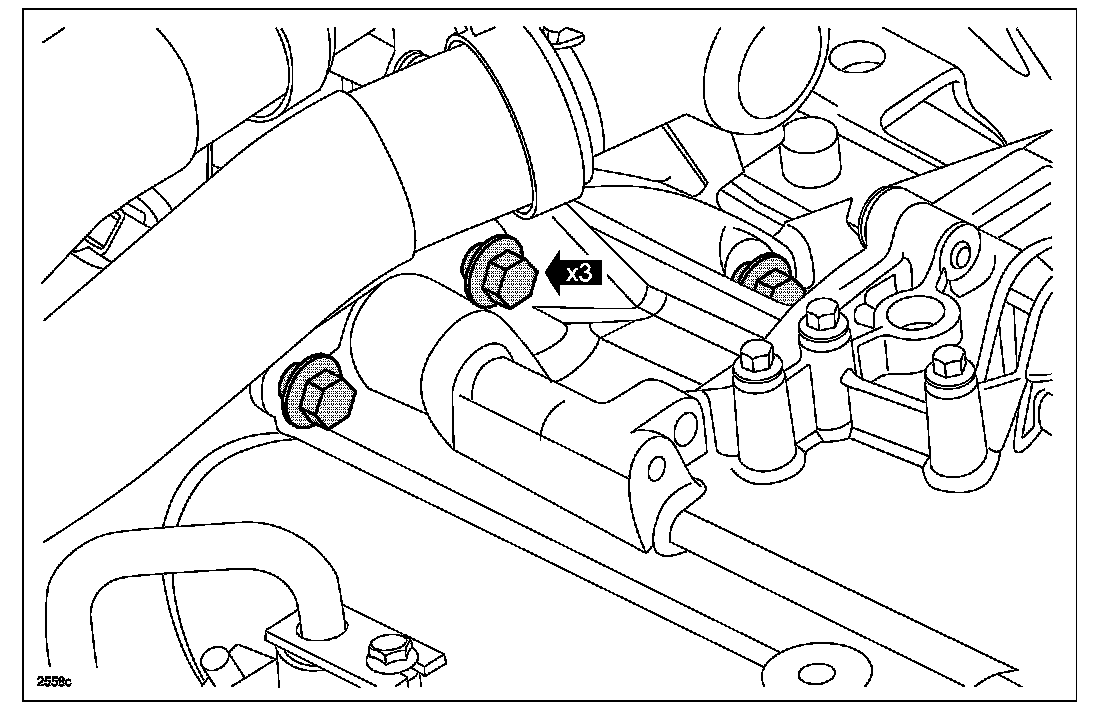 x3

2559c