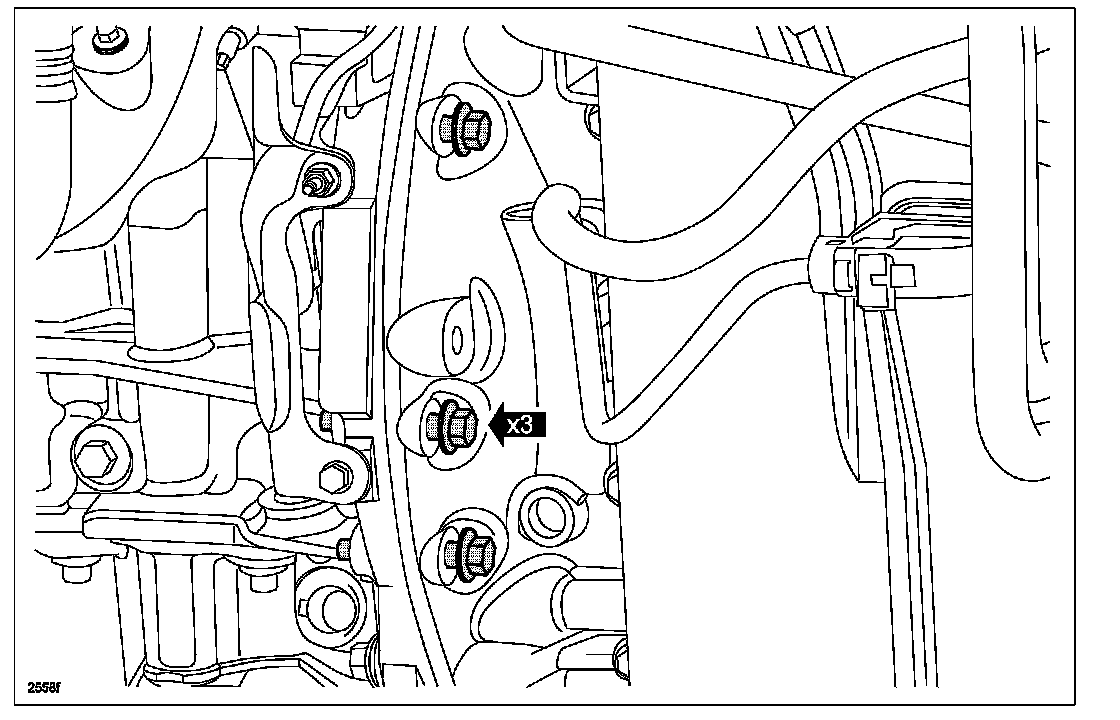 x3

2558f