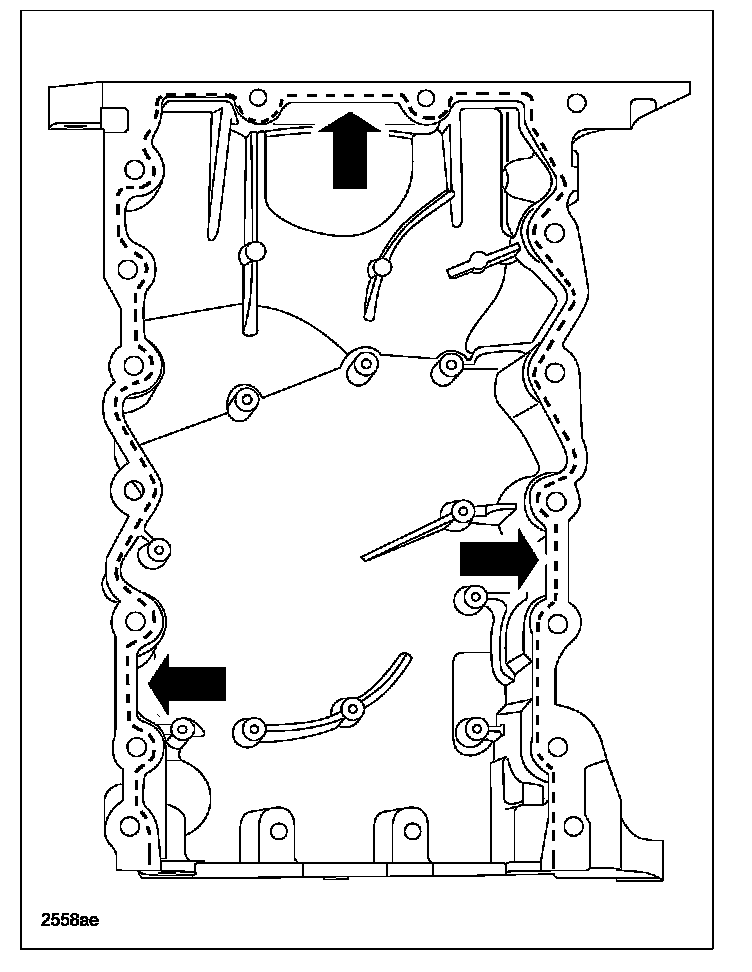 2558ae