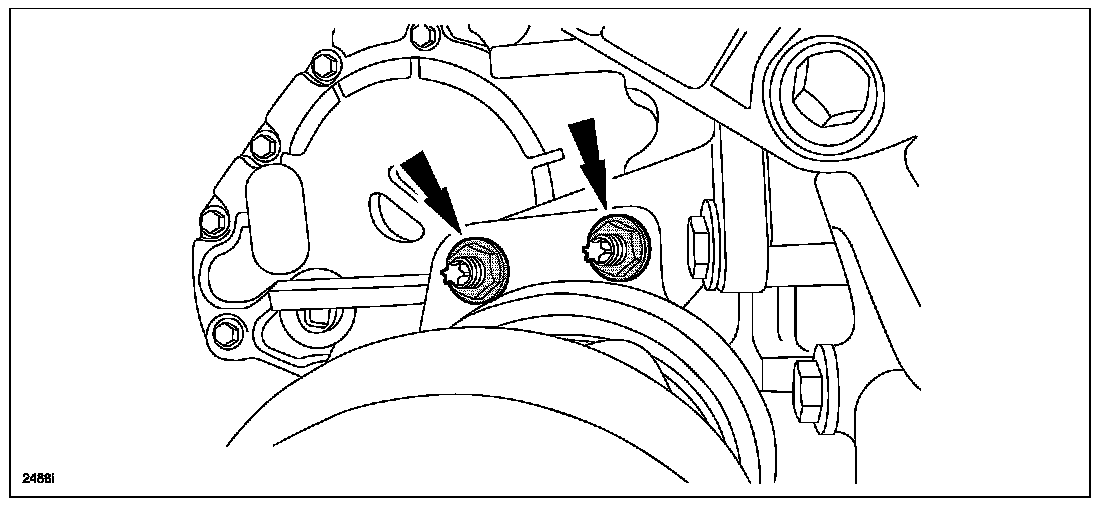 2486i