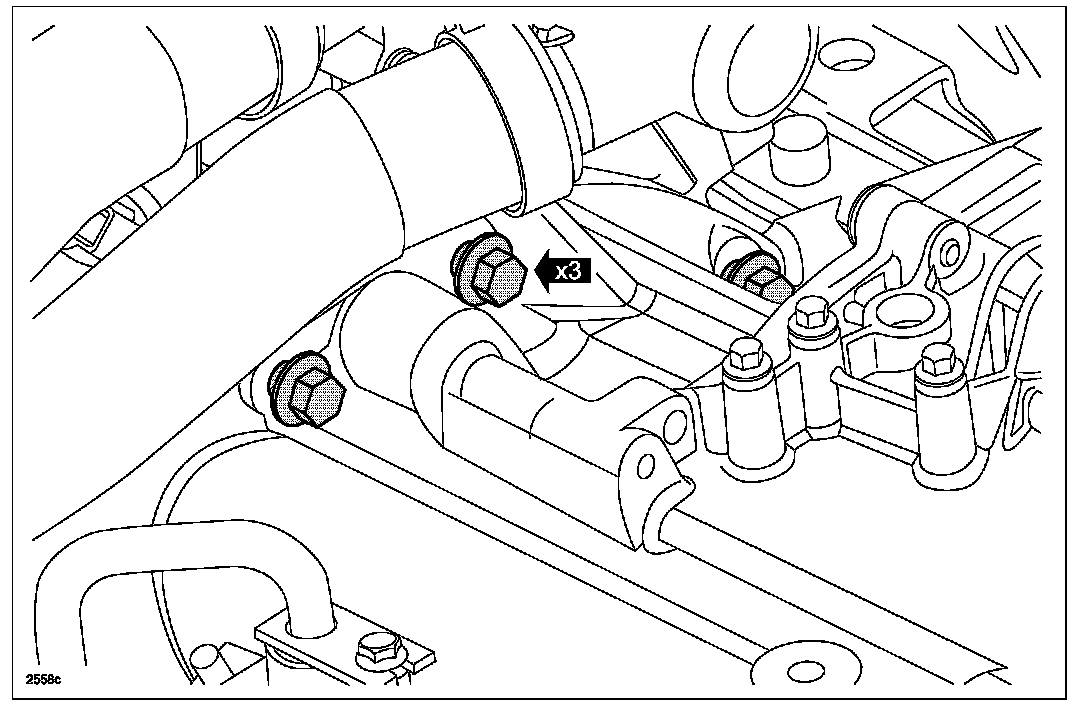 x3

2558c