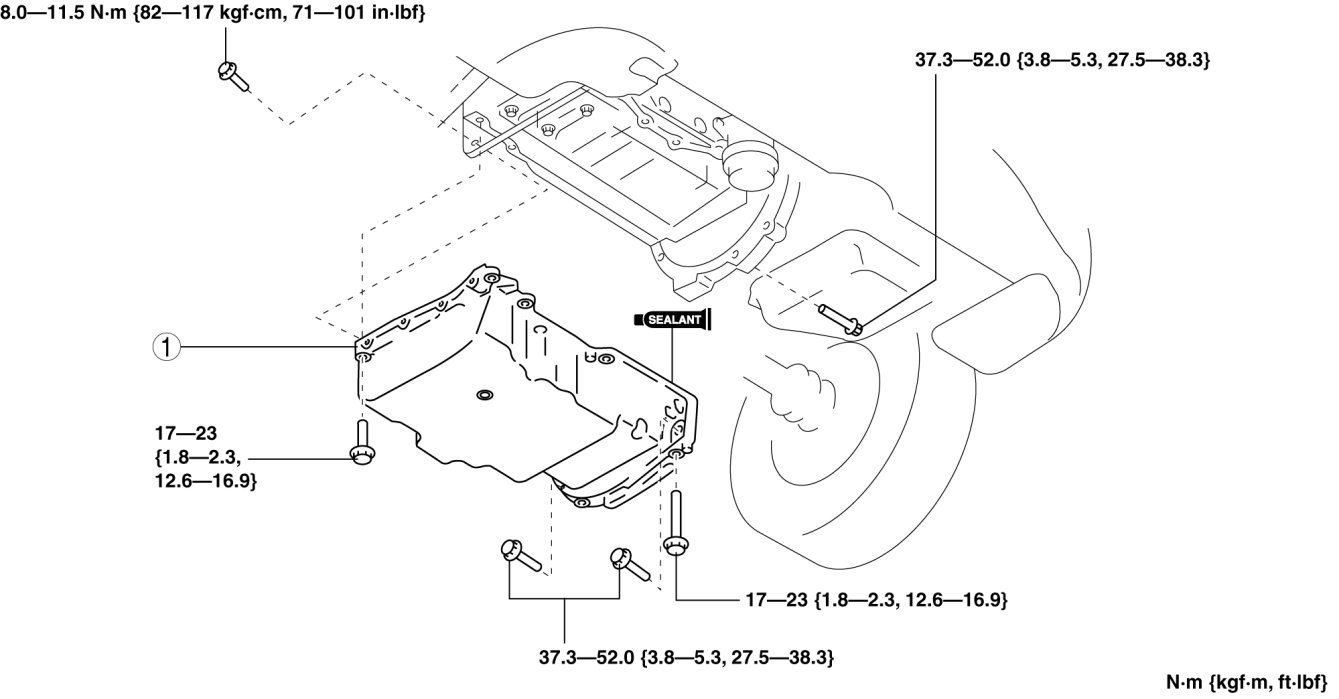 8.0—11.5 N·m {82—117 kgf·cm, 71—101 in·lbf}

37.3—52.0 {3.8—5.3, 27.5—38.3}

SEALANT

1

17—23 {1.8—2.3, 12.6—16.9}

17—23 {1.8—2.3, 12.6—16.9}

37.3—52.0 {3.8—5.3, 27.5—38.3}

N·m {kgf·m, ft·lbf}