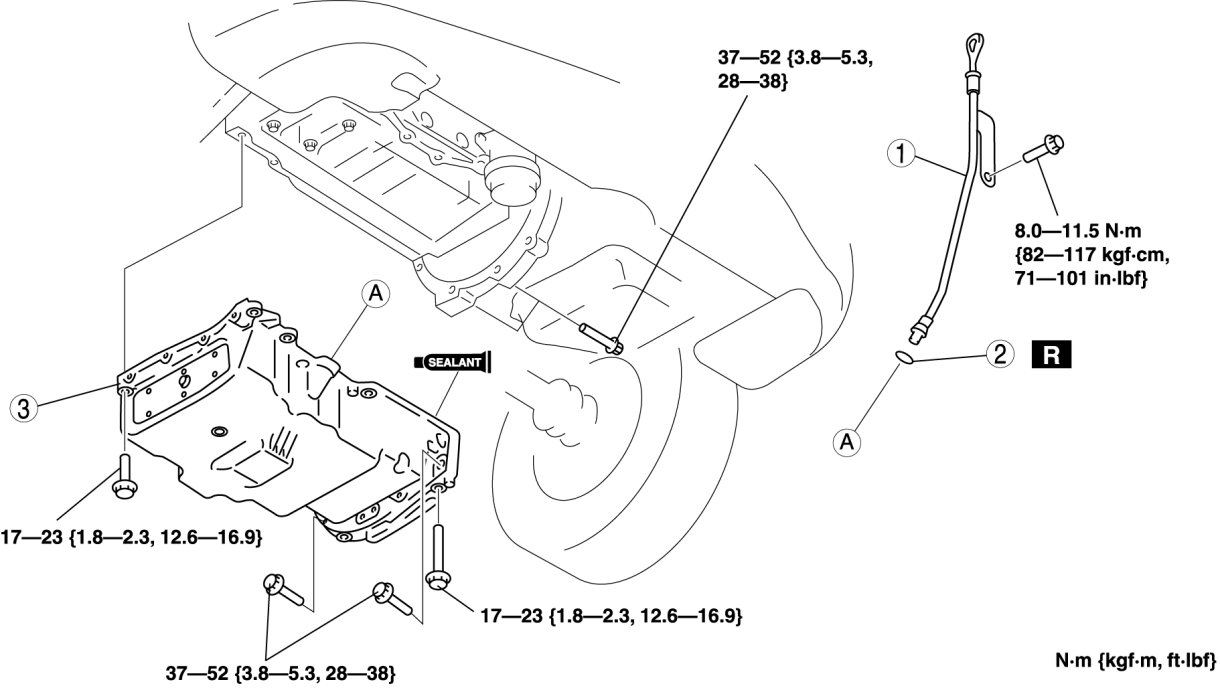 37—52 {3.8—5.3, 28—38}

1

8.0—11.5 N·m {82—117 kgf·cm, 71—101 in·lbf}

A

SEALANT

2

R

3

A

17—23 {1.8—2.3, 12.6—16.9}

17—23 {1.8—2.3, 12.6—16.9}

37—52 {3.8—5.3, 28—38}

N·m {kgf·m, ft·lbf}