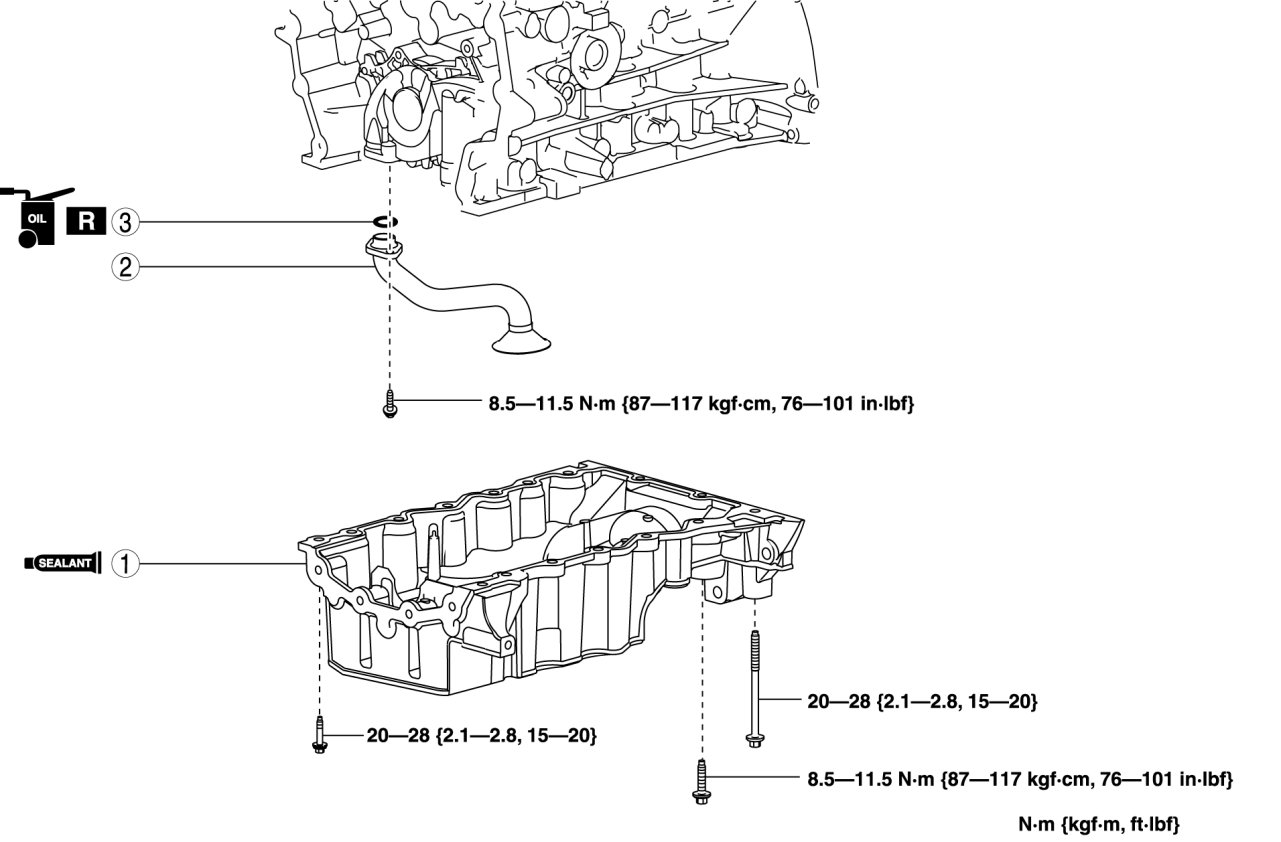 OIL R 3

2

8.5—11.5 N·m {87—117 kgf·cm, 76—101 in·lbf}

SEALANT 1

20—28 {2.1—2.8, 15—20}

20—28 {2.1—2.8, 15—20}

8.5—11.5 N·m {87—117 kgf·cm, 76—101 in·lbf}

N·m {kgf·m, ft·lbf}