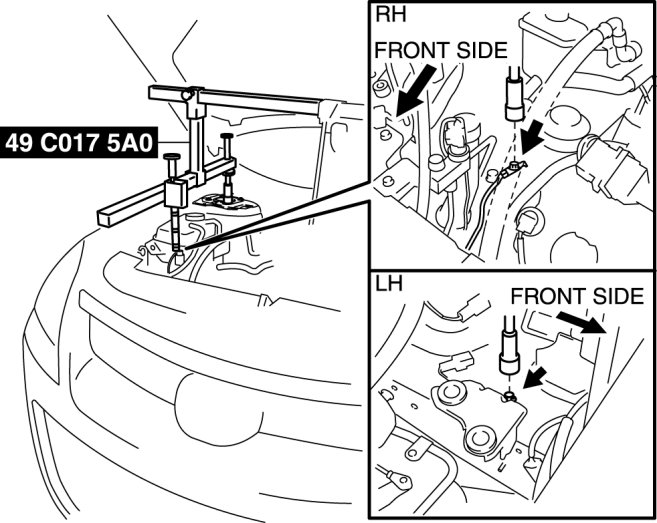 49 C017 5A0

RH

FRONT SIDE

LH

FRONT SIDE