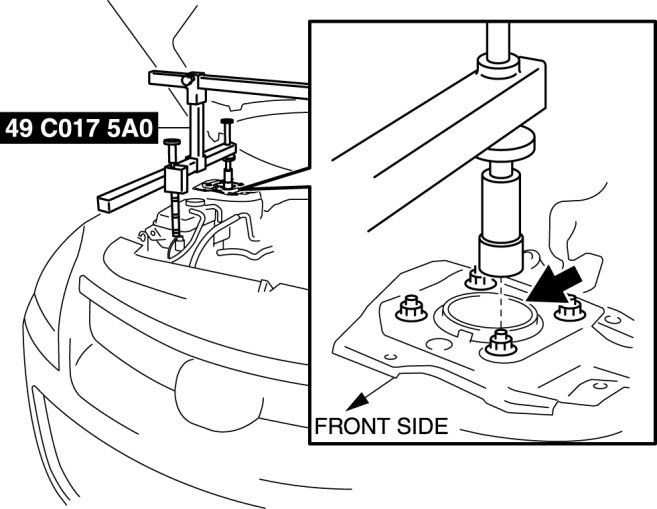 49 C017 5A0

FRONT SIDE