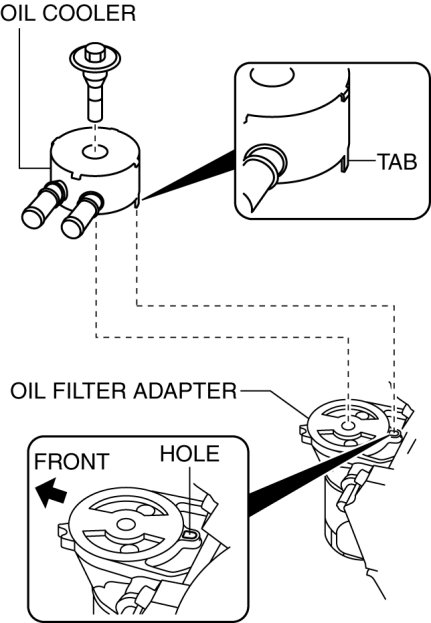 OIL COOLER

TAB

OIL FILTER ADAPTER

FRONT

HOLE