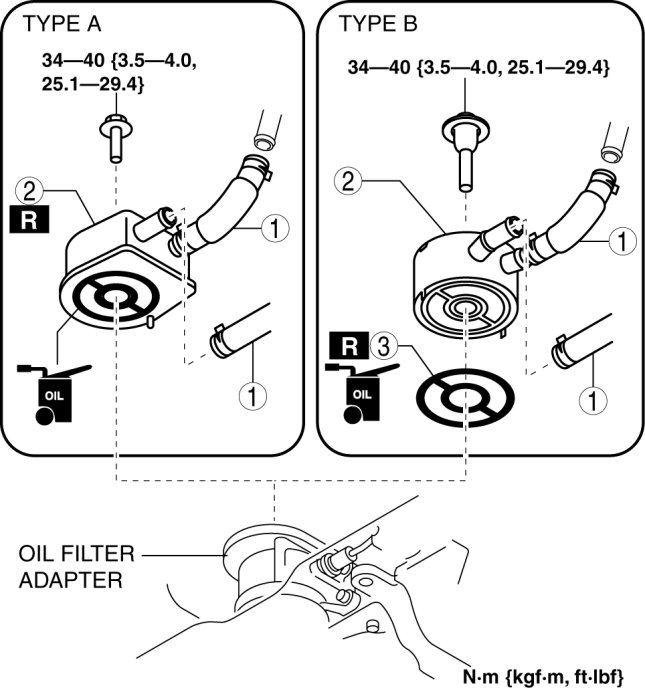 TYPE A

34—40 {3.5—4.0, 25.1—29.4}

2

R

1

OIL

1

TYPE B

34—40 {3.5—4.0, 25.1—29.4}

2

1

R 3

OIL

1

OIL FILTER ADAPTER

N·m {kgf·m, ft·lbf}