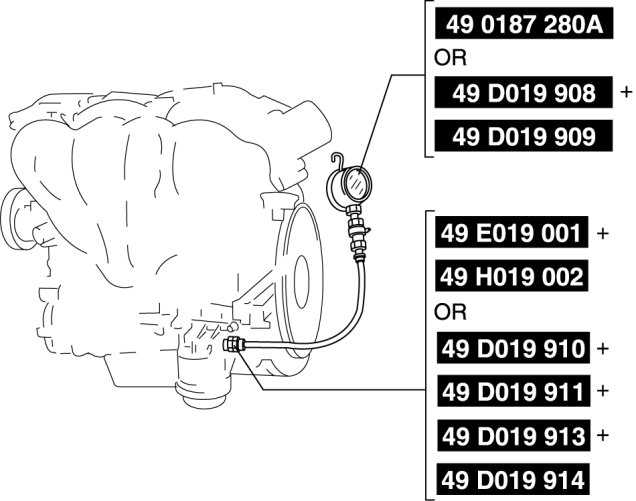 49 0187 280A
OR
49 D019 908 +
49 D019 909

49 E019 001 +
49 H019 002
OR
49 D019 910 +
49 D019 911 +
49 D019 913 +
49 D019 914