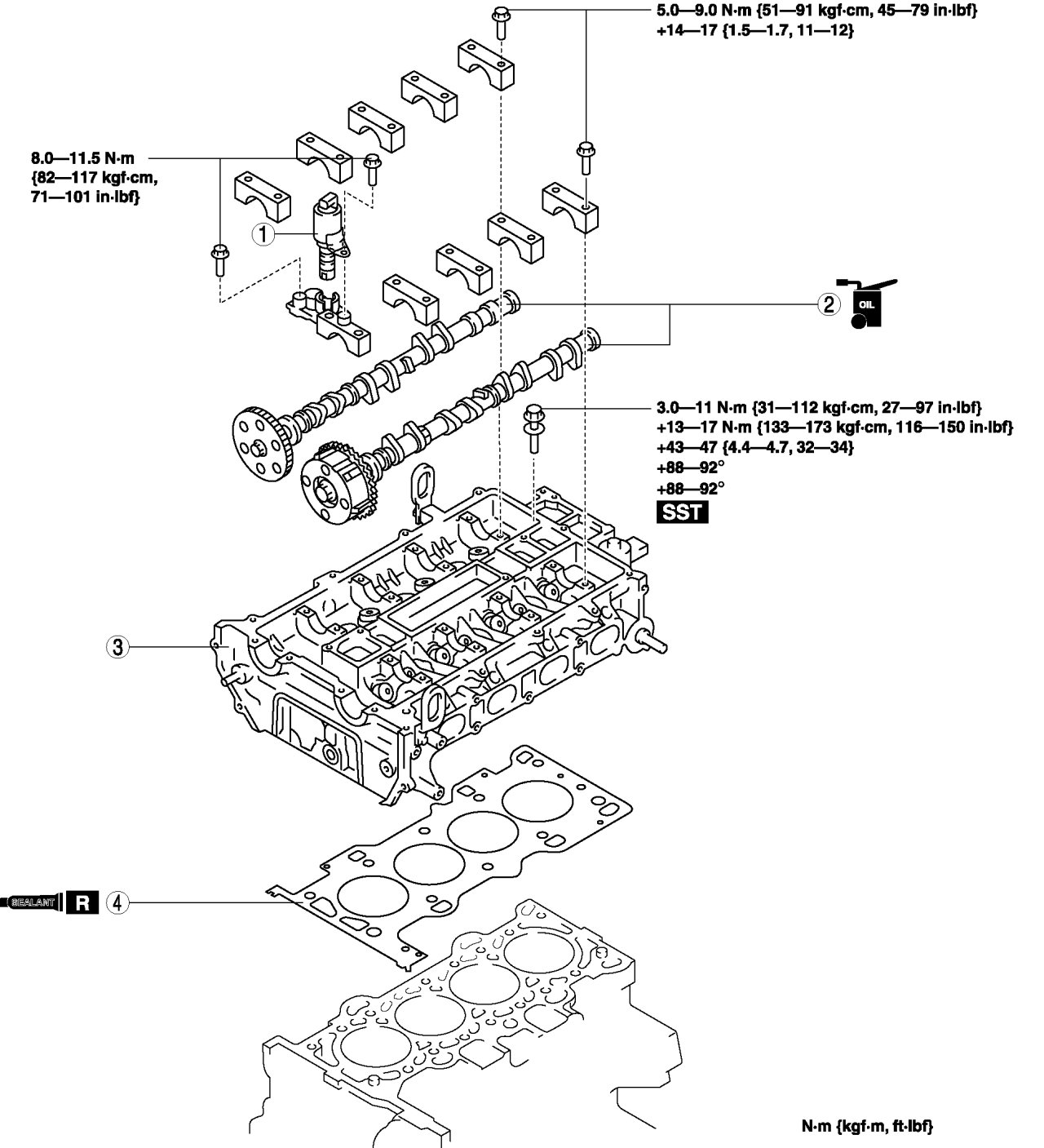 5.0—9.0 N·m {51—91 kgf·cm, 45—79 in·lbf}
+14—17 {1.5—1.7, 11—12}

8.0—11.5 N·m
{82—117 kgf·cm,
71—101 in·lbf}

1

2

OIL

3.0—11 N·m {31—112 kgf·cm, 27—97 in·lbf}
+13—17 N·m {133—173 kgf·cm, 116—150 in·lbf}
+43—47 {4.4—4.7, 32—34}
+88—92°
+88—92°
SST

3

SEALANT R 4

N·m {kgf·m, ft·lbf}