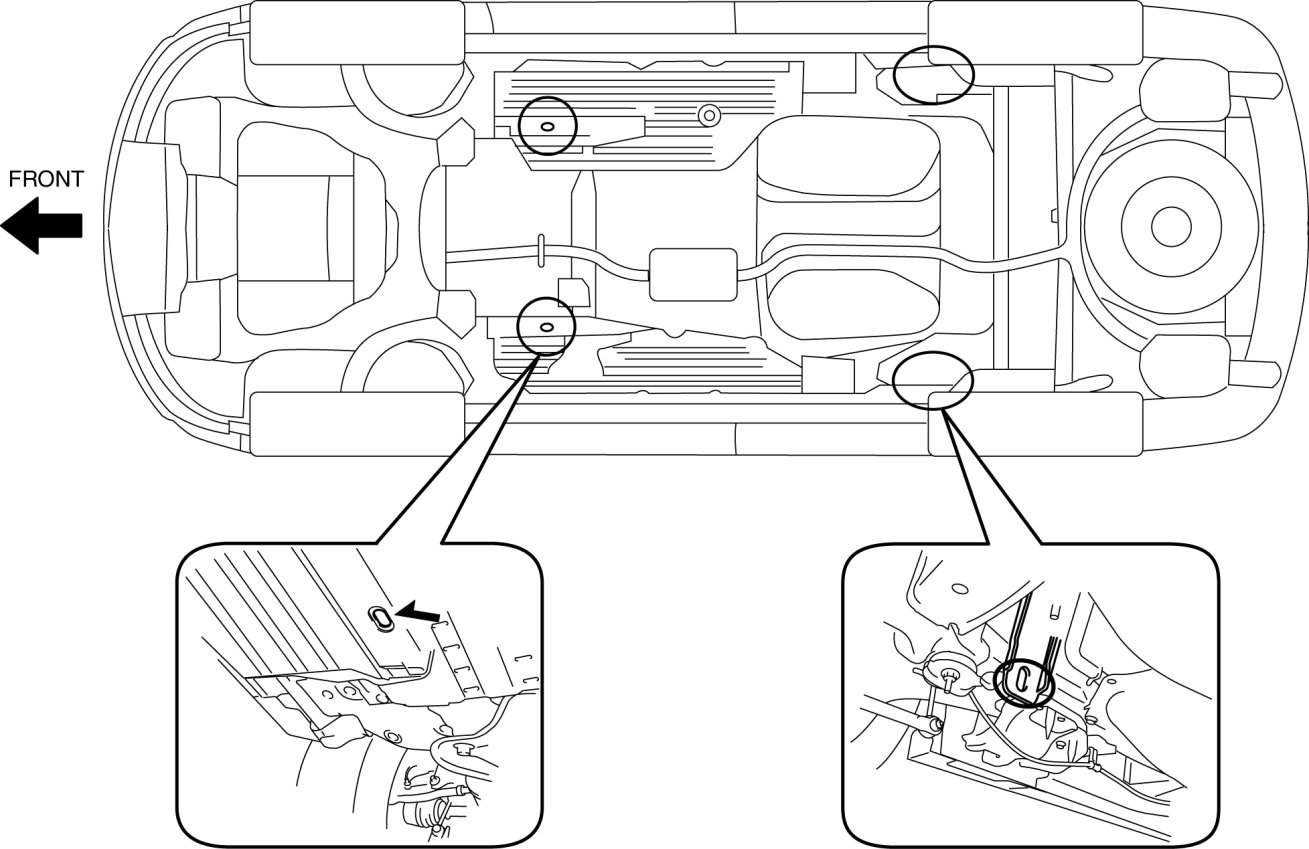 FRONT