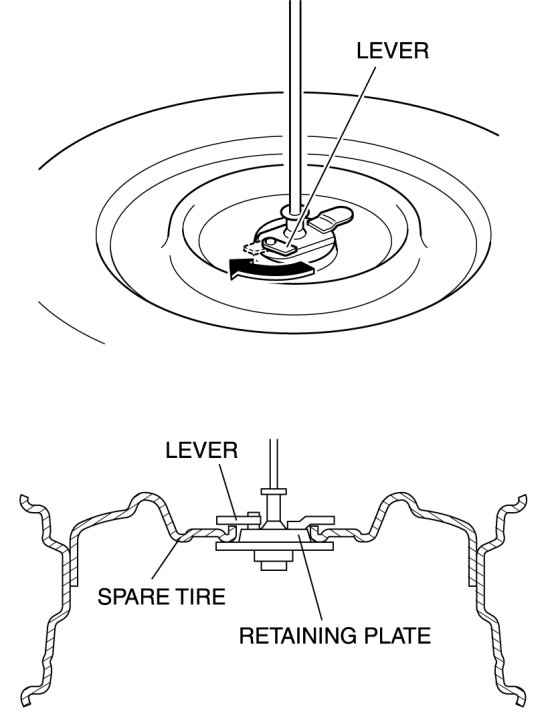 LEVER

LEVER

SPARE TIRE

RETAINING PLATE