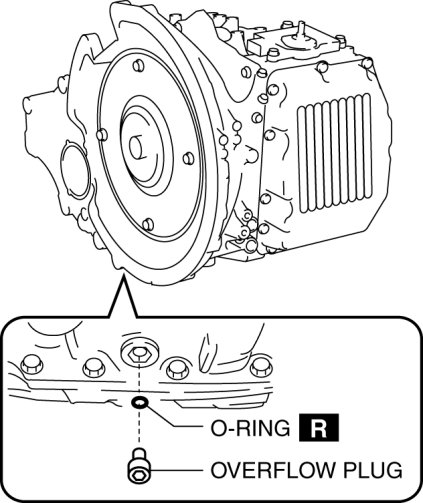 O-RING R

OVERFLOW PLUG