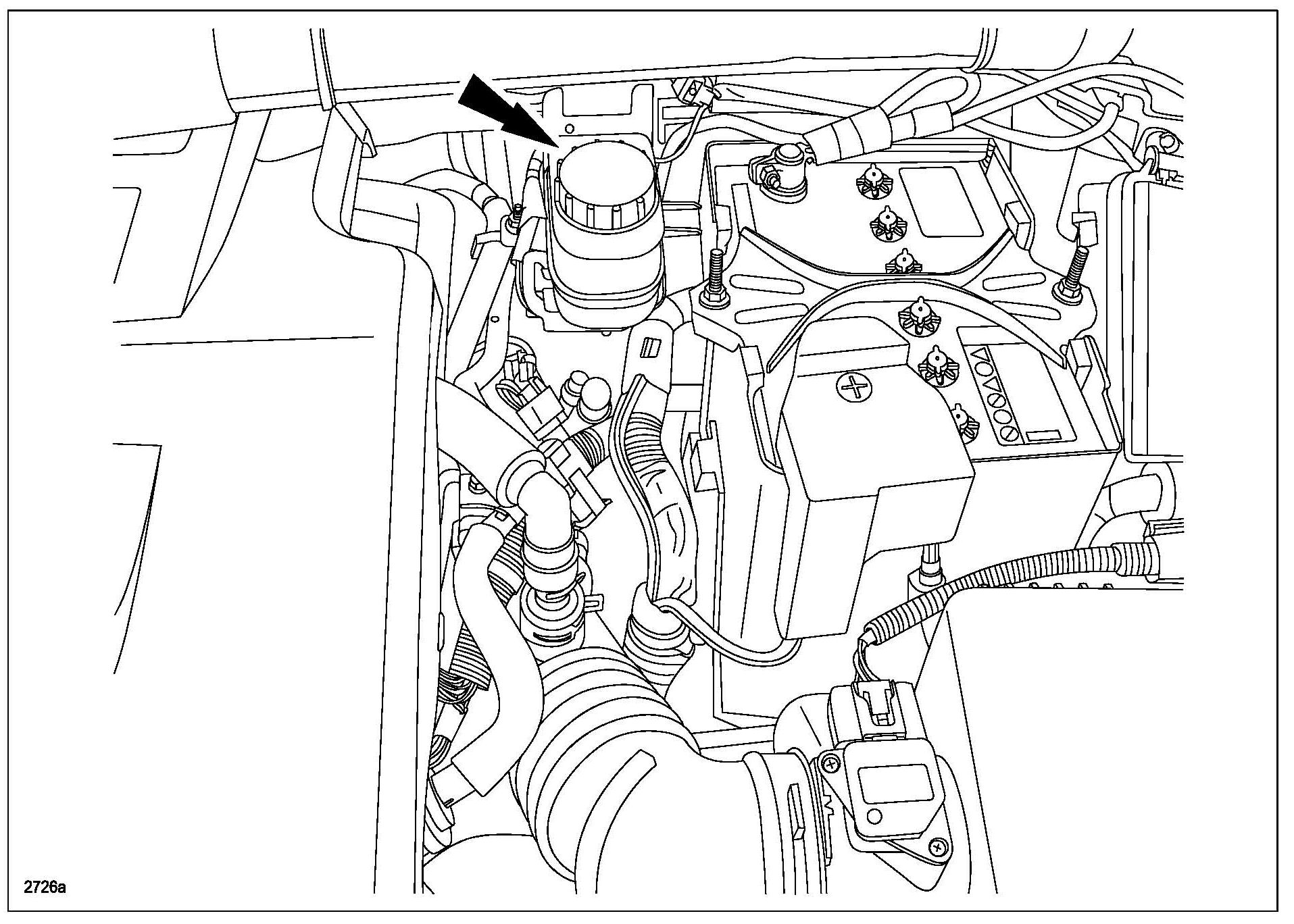 2726a