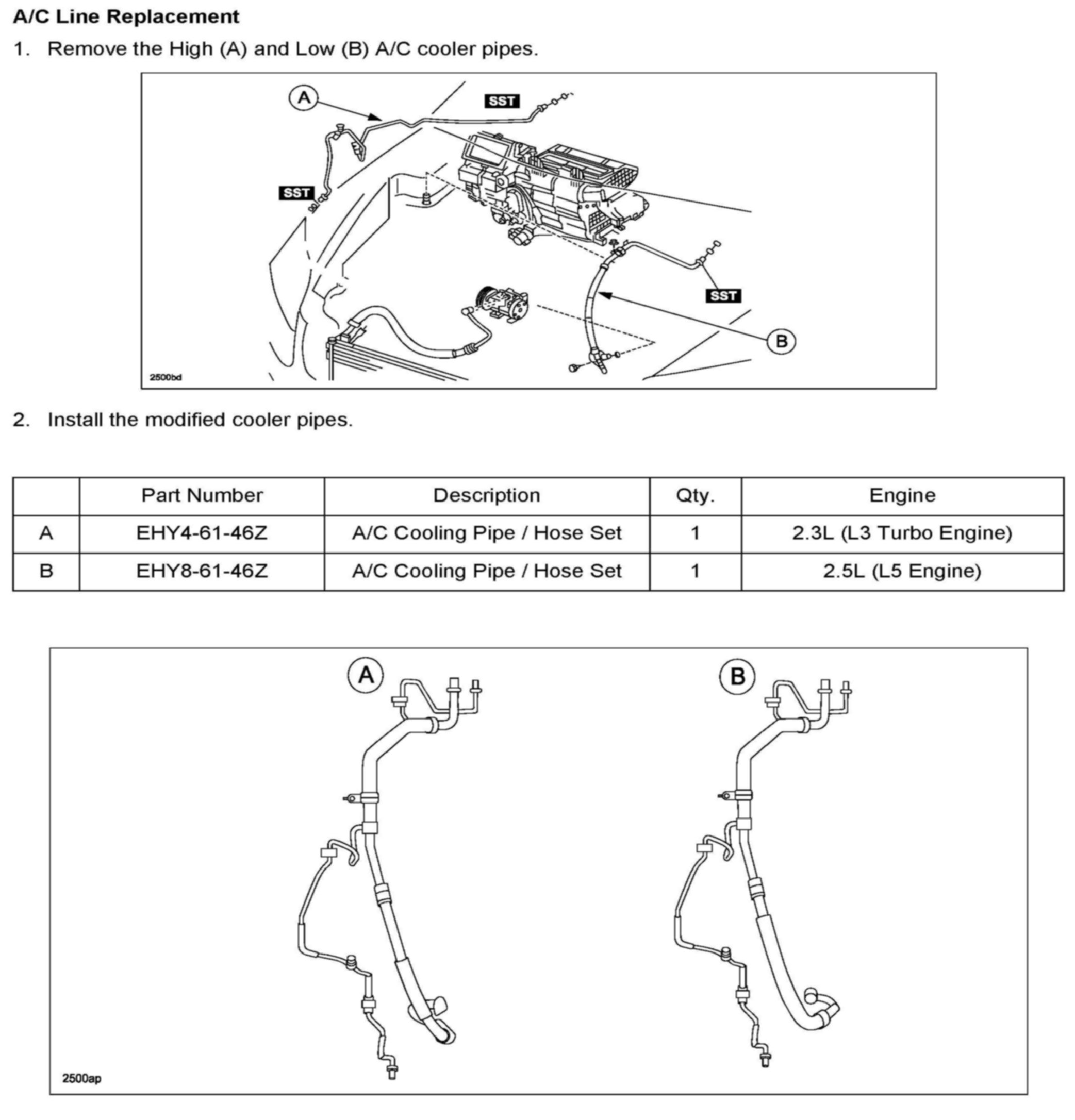 A/C Line Replacement

1. Remove the High (A) and Low (B) A/C cooler pipes.

A

SST

SST

SST

B

2500bd

2. Install the modified cooler pipes.

| | Part Number | Description | Qty. | Engine |
|---|---|---|---|---|
| A | EHY4-61-46Z | A/C Cooling Pipe / Hose Set | 1 | 2.3L (L3 Turbo Engine) |
| B | EHY8-61-46Z | A/C Cooling Pipe / Hose Set | 1 | 2.5L (L5 Engine) |

A

B

2500ap