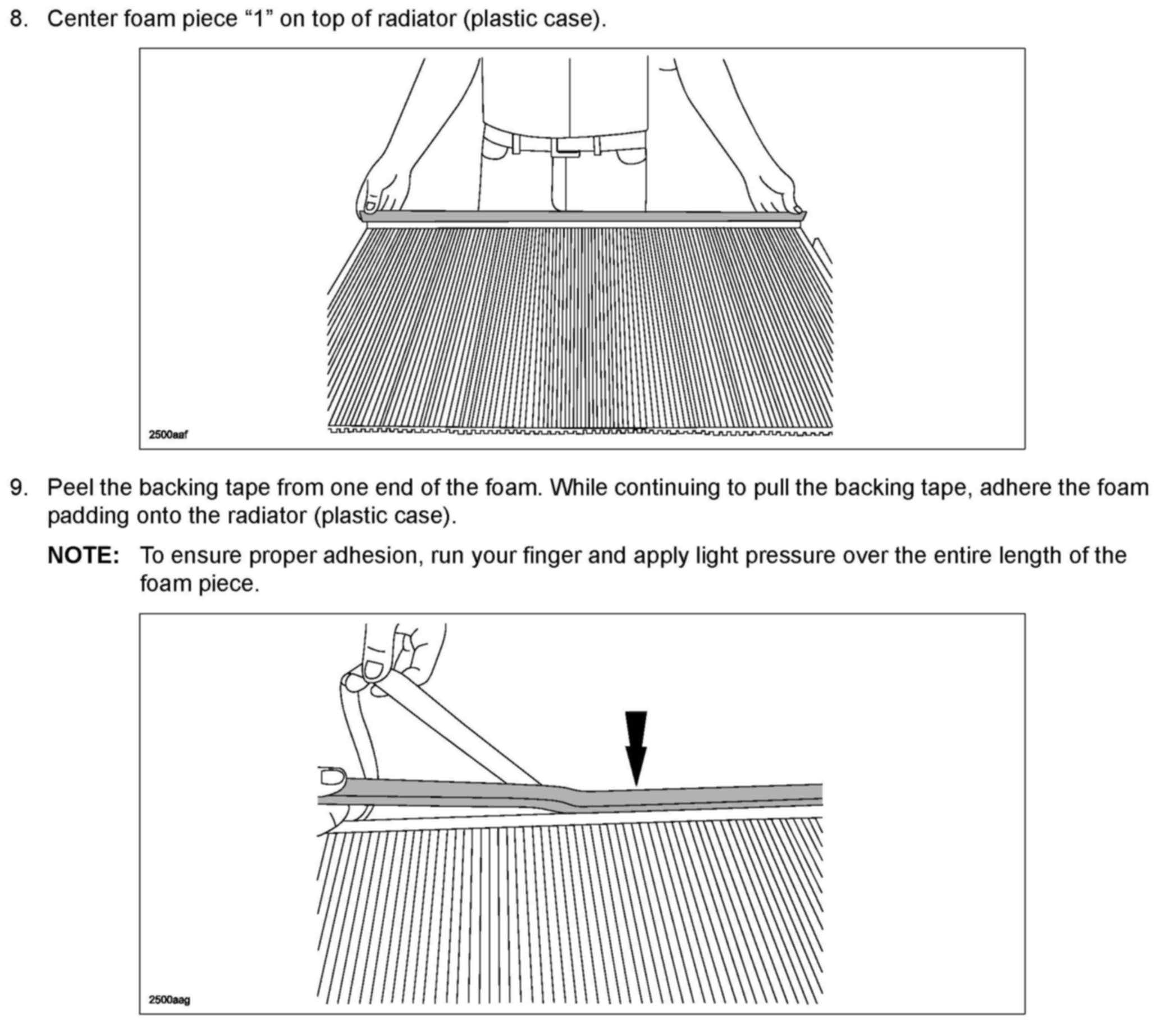 8. Center foam piece “1” on top of radiator (plastic case).

2500aaf

9. Peel the backing tape from one end of the foam. While continuing to pull the backing tape, adhere the foam padding onto the radiator (plastic case).

NOTE: To ensure proper adhesion, run your finger and apply light pressure over the entire length of the foam piece.

2500aag