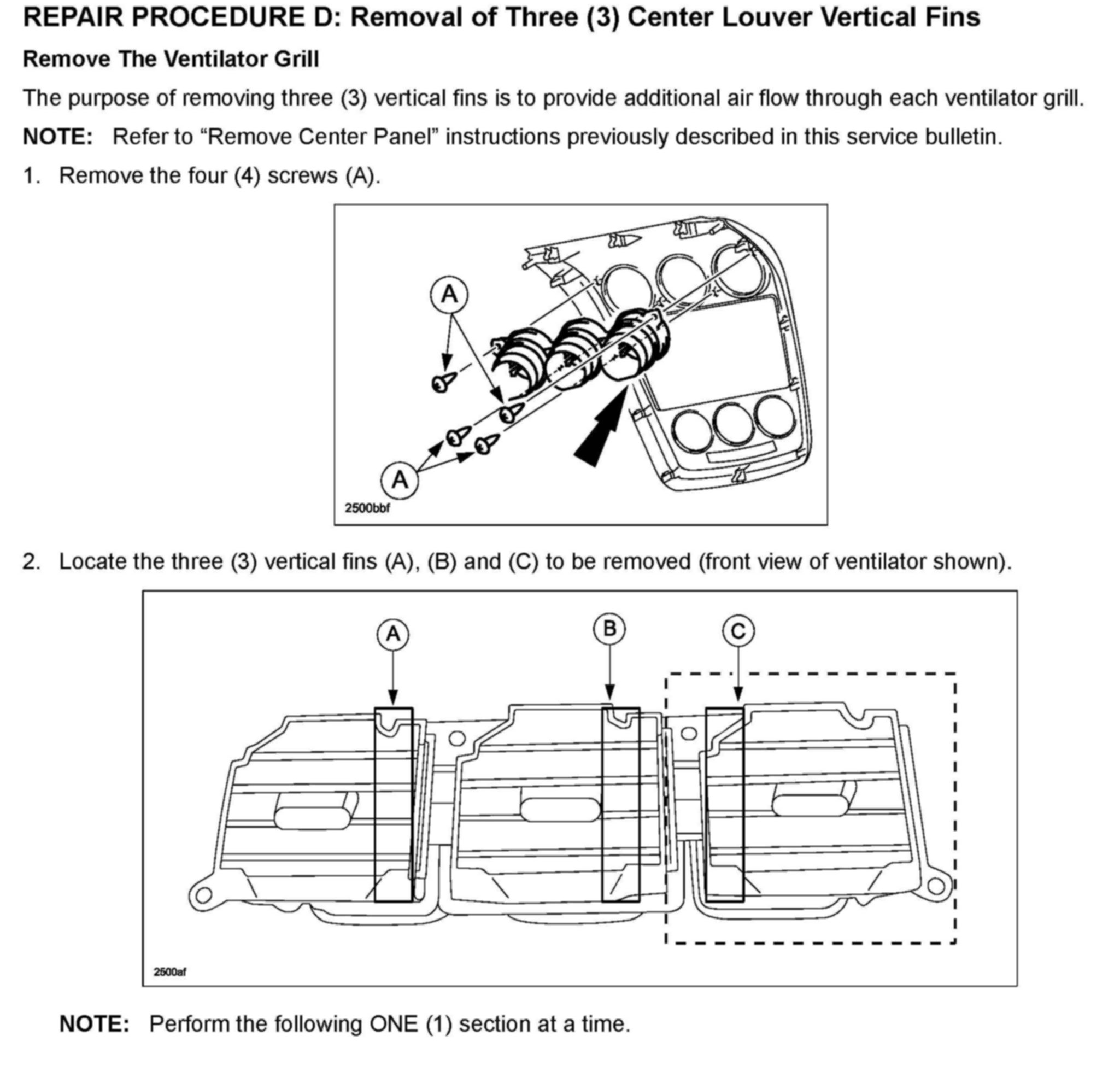 REPAIR PROCEDURE D: Removal of Three (3) Center Louver Vertical Fins

Remove The Ventilator Grill

The purpose of removing three (3) vertical fins is to provide additional air flow through each ventilator grill.

NOTE: Refer to “Remove Center Panel” instructions previously described in this service bulletin.

1. Remove the four (4) screws (A).

A

A

2500bbf

2. Locate the three (3) vertical fins (A), (B) and (C) to be removed (front view of ventilator shown).

A

B

C

2500af

NOTE: Perform the following ONE (1) section at a time.