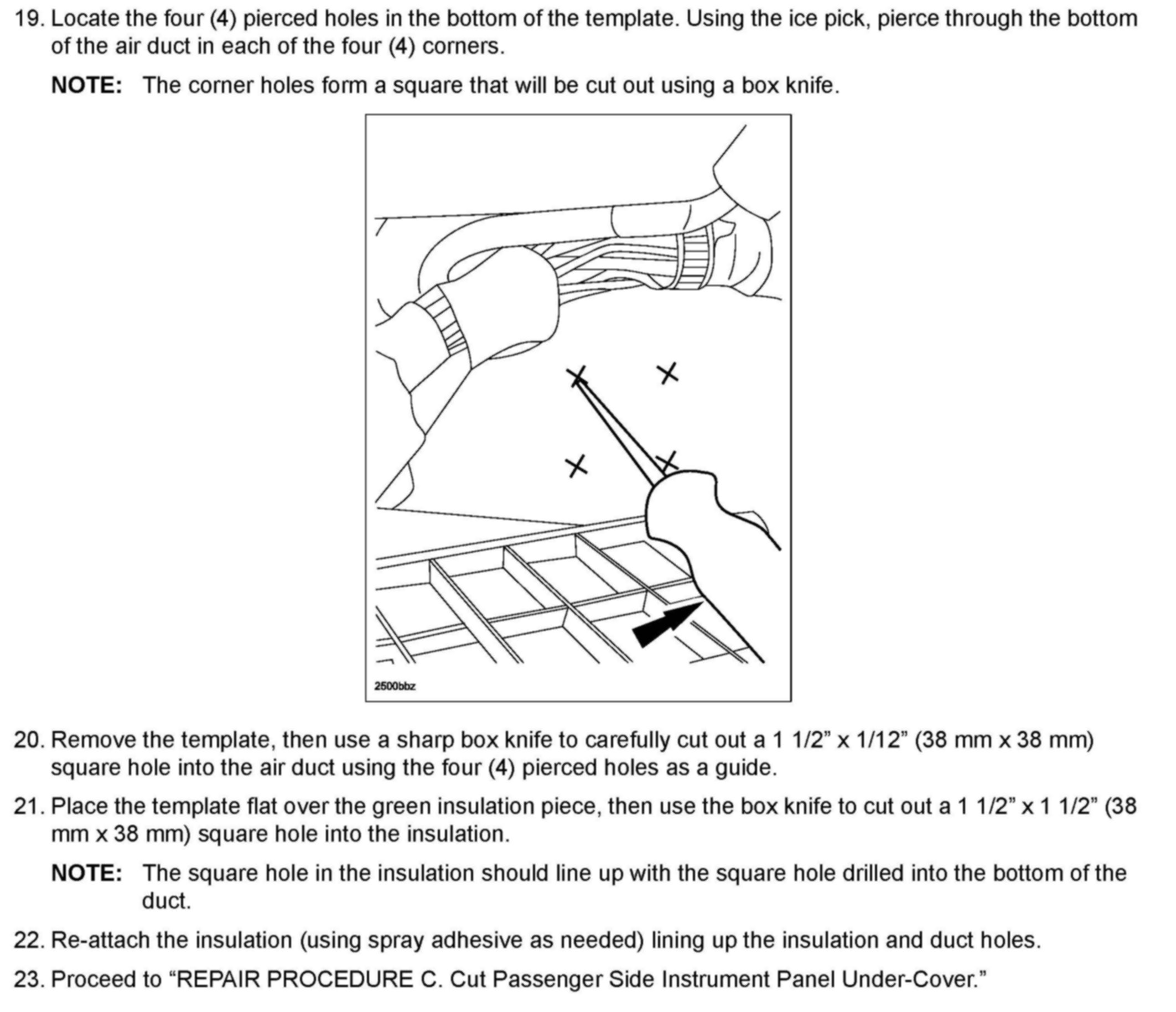 19. Locate the four (4) pierced holes in the bottom of the template. Using the ice pick, pierce through the bottom of the air duct in each of the four (4) corners.

NOTE: The corner holes form a square that will be cut out using a box knife.

2500bbz

20. Remove the template, then use a sharp box knife to carefully cut out a 1 1/2” x 1/12” (38 mm x 38 mm) square hole into the air duct using the four (4) pierced holes as a guide.

21. Place the template flat over the green insulation piece, then use the box knife to cut out a 1 1/2” x 1 1/2” (38 mm x 38 mm) square hole into the insulation.

NOTE: The square hole in the insulation should line up with the square hole drilled into the bottom of the duct.

22. Re-attach the insulation (using spray adhesive as needed) lining up the insulation and duct holes.

23. Proceed to “REPAIR PROCEDURE C. Cut Passenger Side Instrument Panel Under-Cover.”