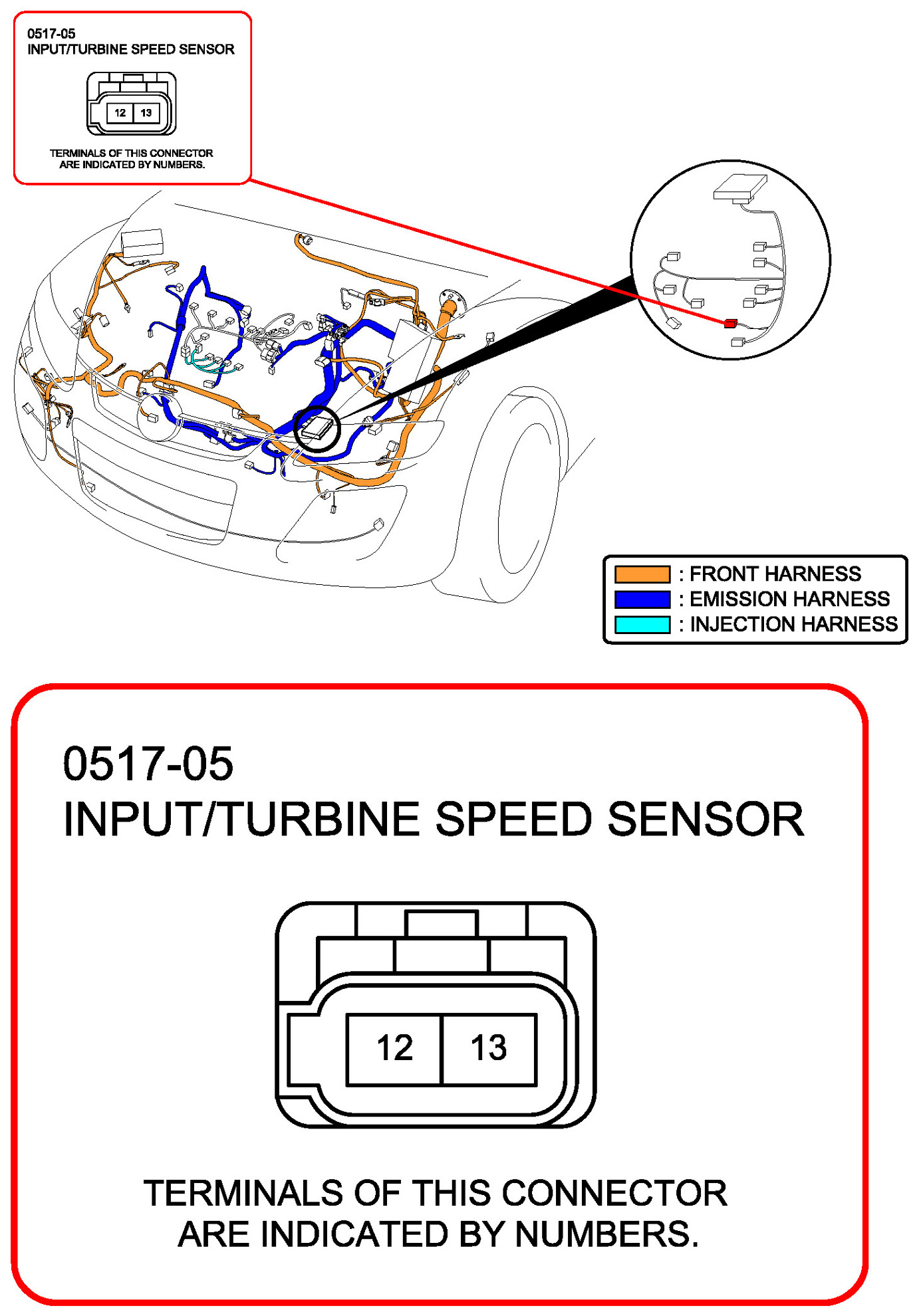 0517-05
INPUT/TURBINE SPEED SENSOR

12 13

TERMINALS OF THIS CONNECTOR ARE INDICATED BY NUMBERS.

: FRONT HARNESS
: EMISSION HARNESS
: INJECTION HARNESS

0517-05
INPUT/TURBINE SPEED SENSOR

12 13

TERMINALS OF THIS CONNECTOR ARE INDICATED BY NUMBERS.