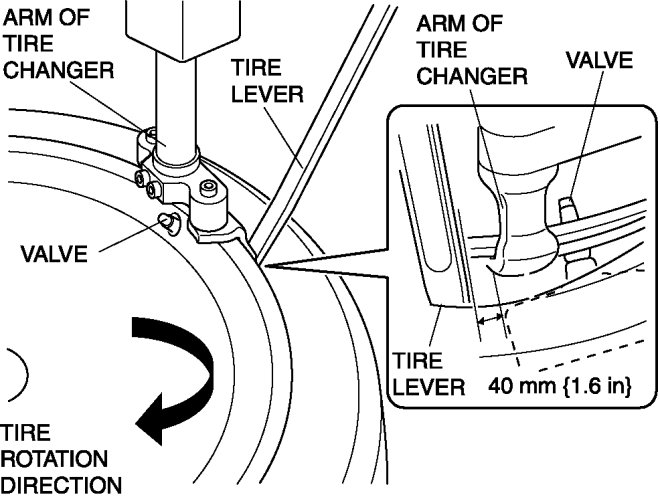 ARM OF TIRE CHANGER

TIRE LEVER

ARM OF TIRE CHANGER

VALVE

VALVE

TIRE LEVER

40 mm {1.6 in}

TIRE ROTATION DIRECTION