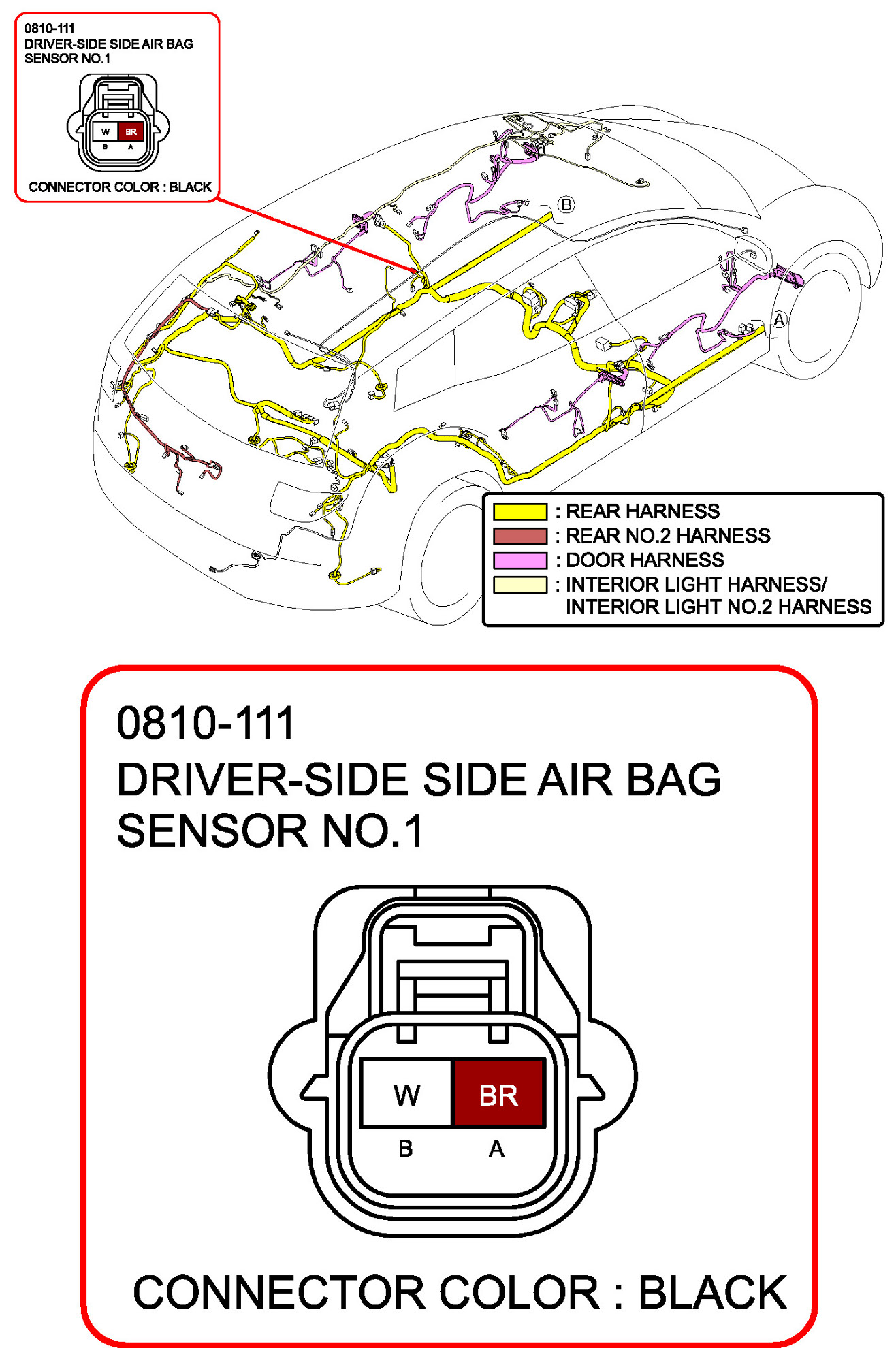 0810-111
DRIVER-SIDE SIDE AIR BAG SENSOR NO.1

W BR
B A

CONNECTOR COLOR : BLACK

B

A

: REAR HARNESS
: REAR NO.2 HARNESS
: DOOR HARNESS
: INTERIOR LIGHT HARNESS/ INTERIOR LIGHT NO.2 HARNESS

0810-111
DRIVER-SIDE SIDE AIR BAG SENSOR NO.1

W BR
B A

CONNECTOR COLOR : BLACK