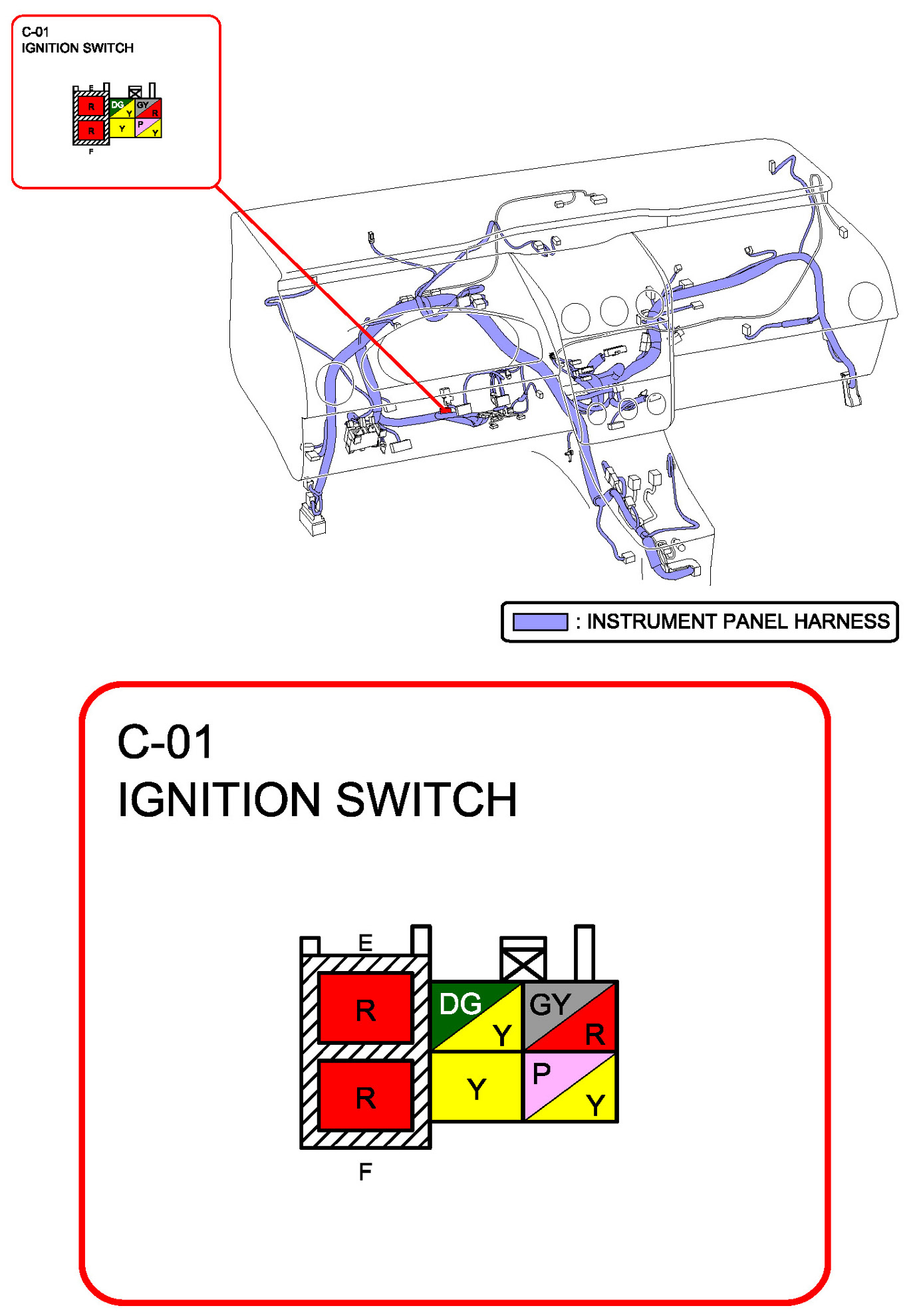 C-01
IGNITION SWITCH

E
R
DG
Y
GY
R
R
Y
P
Y
F

: INSTRUMENT PANEL HARNESS

C-01
IGNITION SWITCH

E
R
DG
Y
GY
R
R
Y
P
Y
F