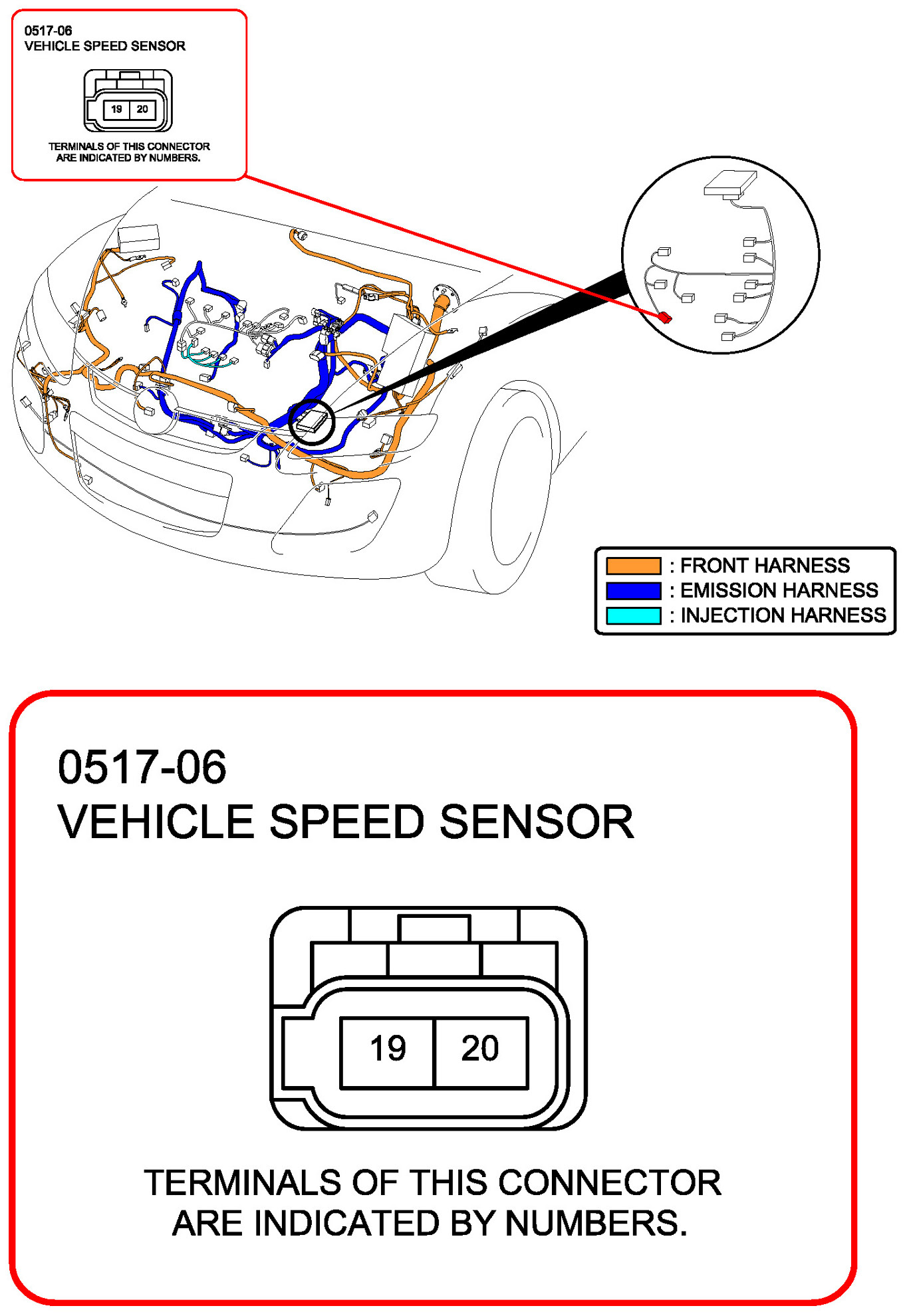 0517-06
VEHICLE SPEED SENSOR

19 20

TERMINALS OF THIS CONNECTOR ARE INDICATED BY NUMBERS.

: FRONT HARNESS
: EMISSION HARNESS
: INJECTION HARNESS

0517-06
VEHICLE SPEED SENSOR

19 20

TERMINALS OF THIS CONNECTOR ARE INDICATED BY NUMBERS.