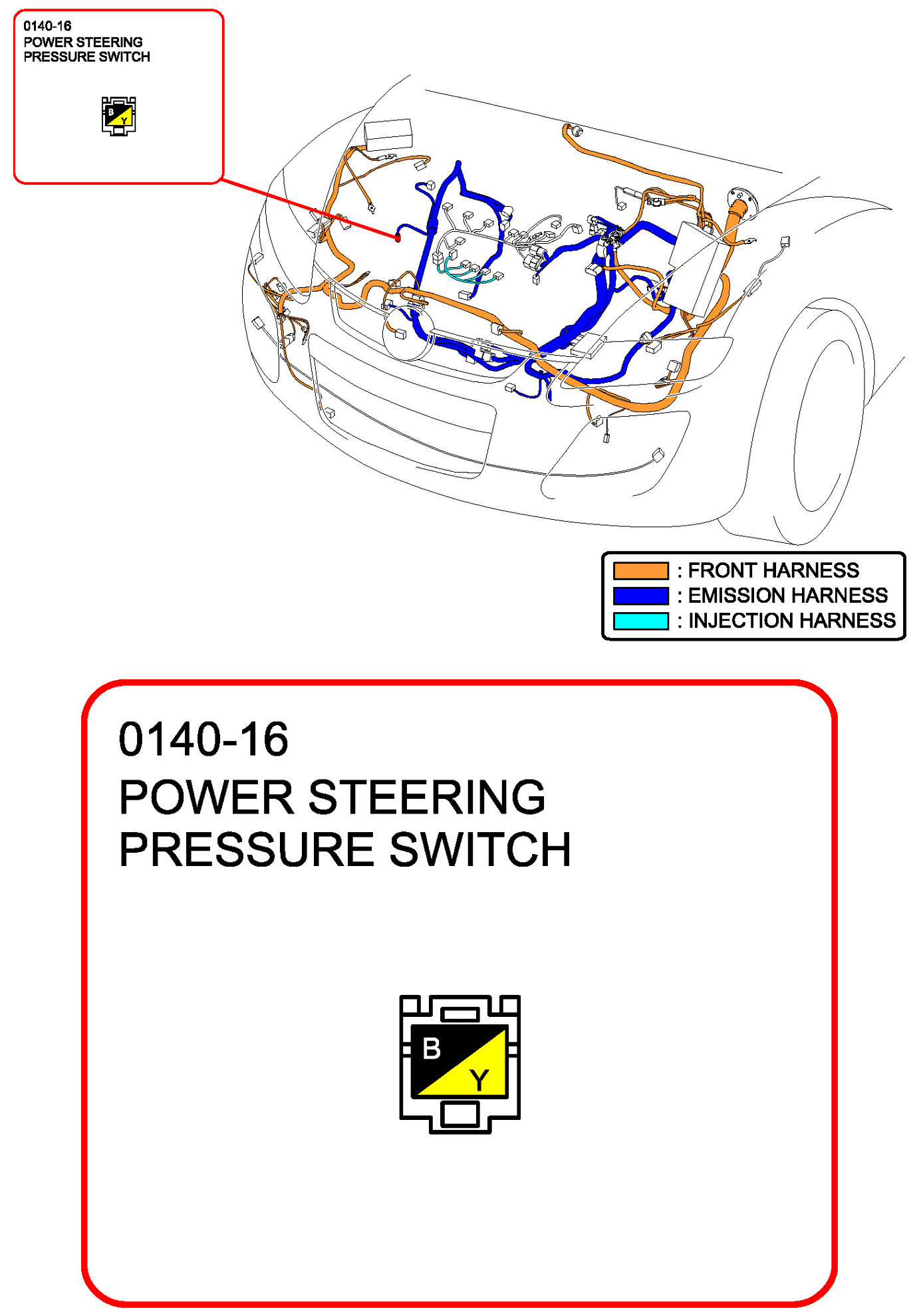 0140-16
POWER STEERING
PRESSURE SWITCH

B
Y

: FRONT HARNESS
: EMISSION HARNESS
: INJECTION HARNESS

0140-16
POWER STEERING
PRESSURE SWITCH

B
Y