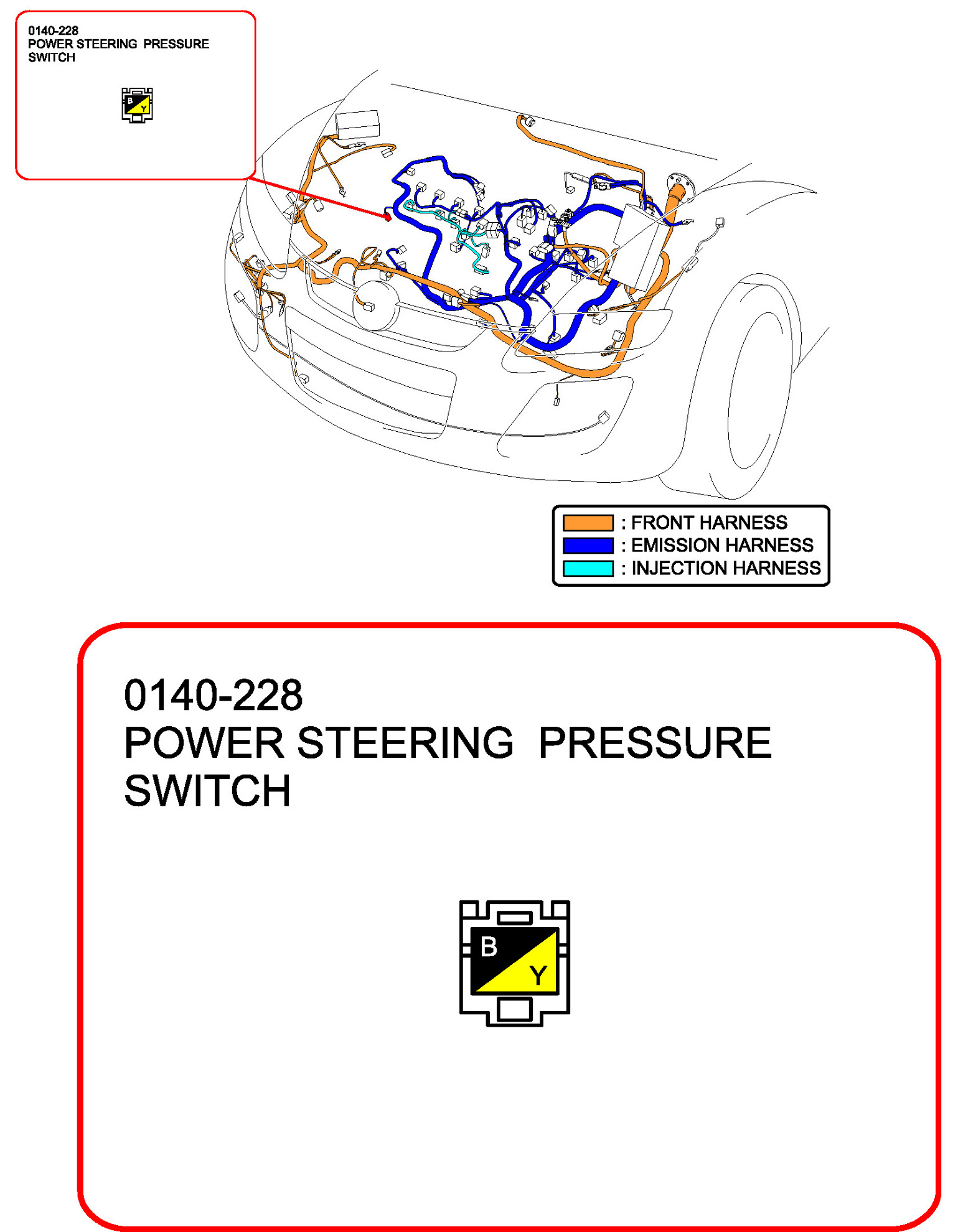 0140-228
POWER STEERING PRESSURE
SWITCH

B
Y

: FRONT HARNESS
: EMISSION HARNESS
: INJECTION HARNESS

0140-228
POWER STEERING PRESSURE
SWITCH

B
Y