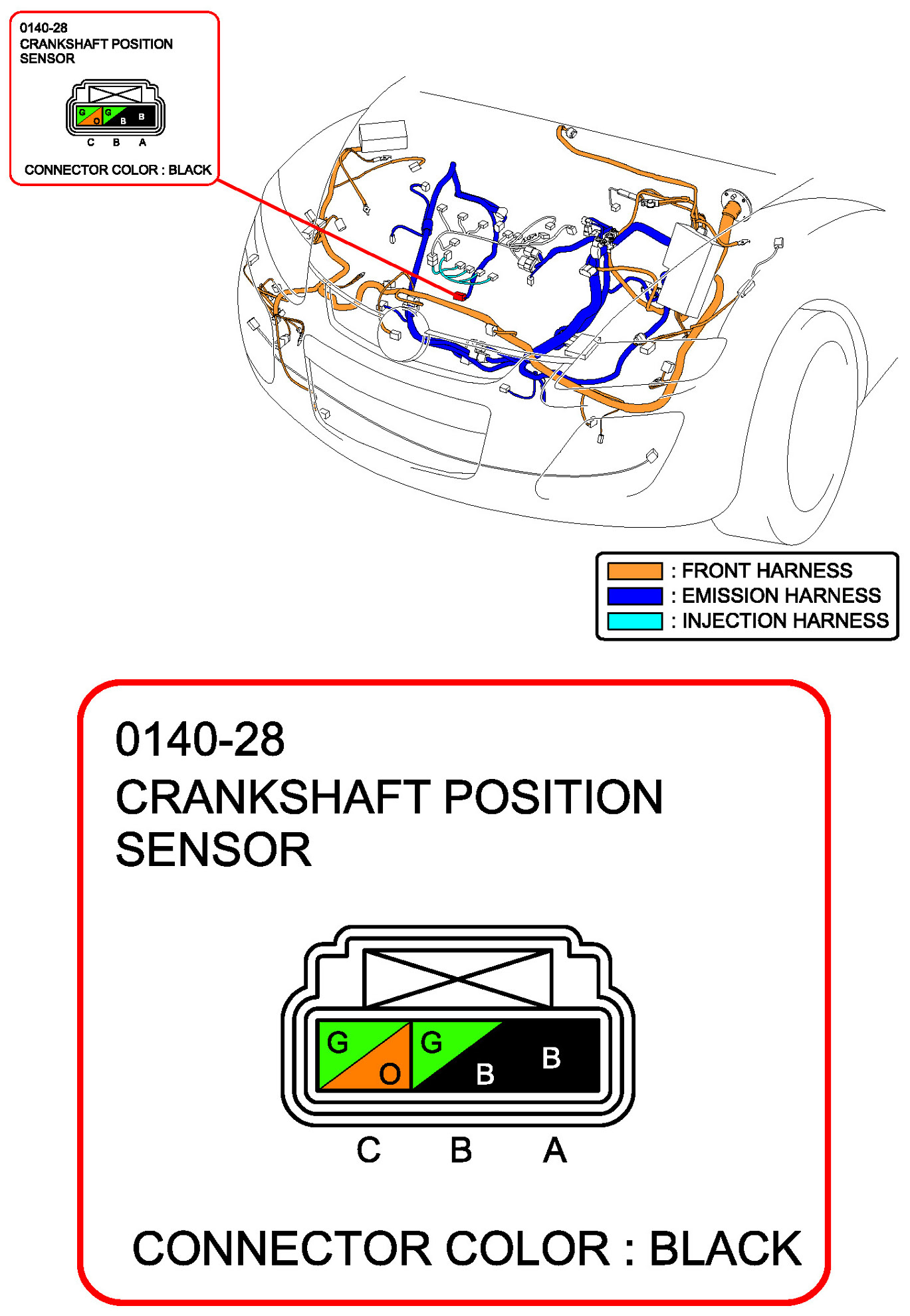 0140-28
CRANKSHAFT POSITION SENSOR

G O G B B
C B A

CONNECTOR COLOR : BLACK

: FRONT HARNESS
: EMISSION HARNESS
: INJECTION HARNESS

0140-28
CRANKSHAFT POSITION SENSOR

G O G B B
C B A

CONNECTOR COLOR : BLACK