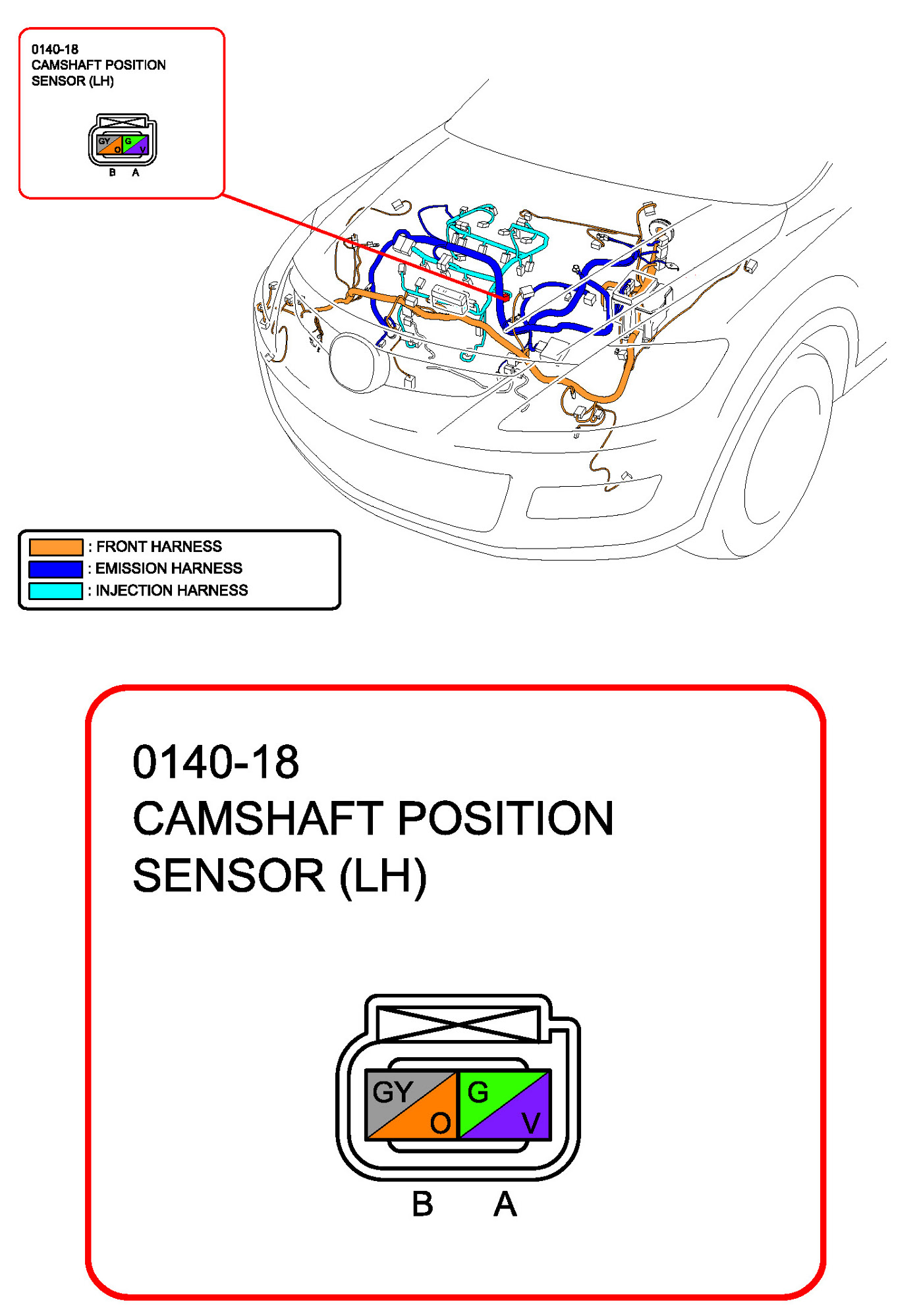 0140-18
CAMSHAFT POSITION
SENSOR (LH)

GY O G V

B A

: FRONT HARNESS
: EMISSION HARNESS
: INJECTION HARNESS

0140-18
CAMSHAFT POSITION
SENSOR (LH)

GY O G V

B A