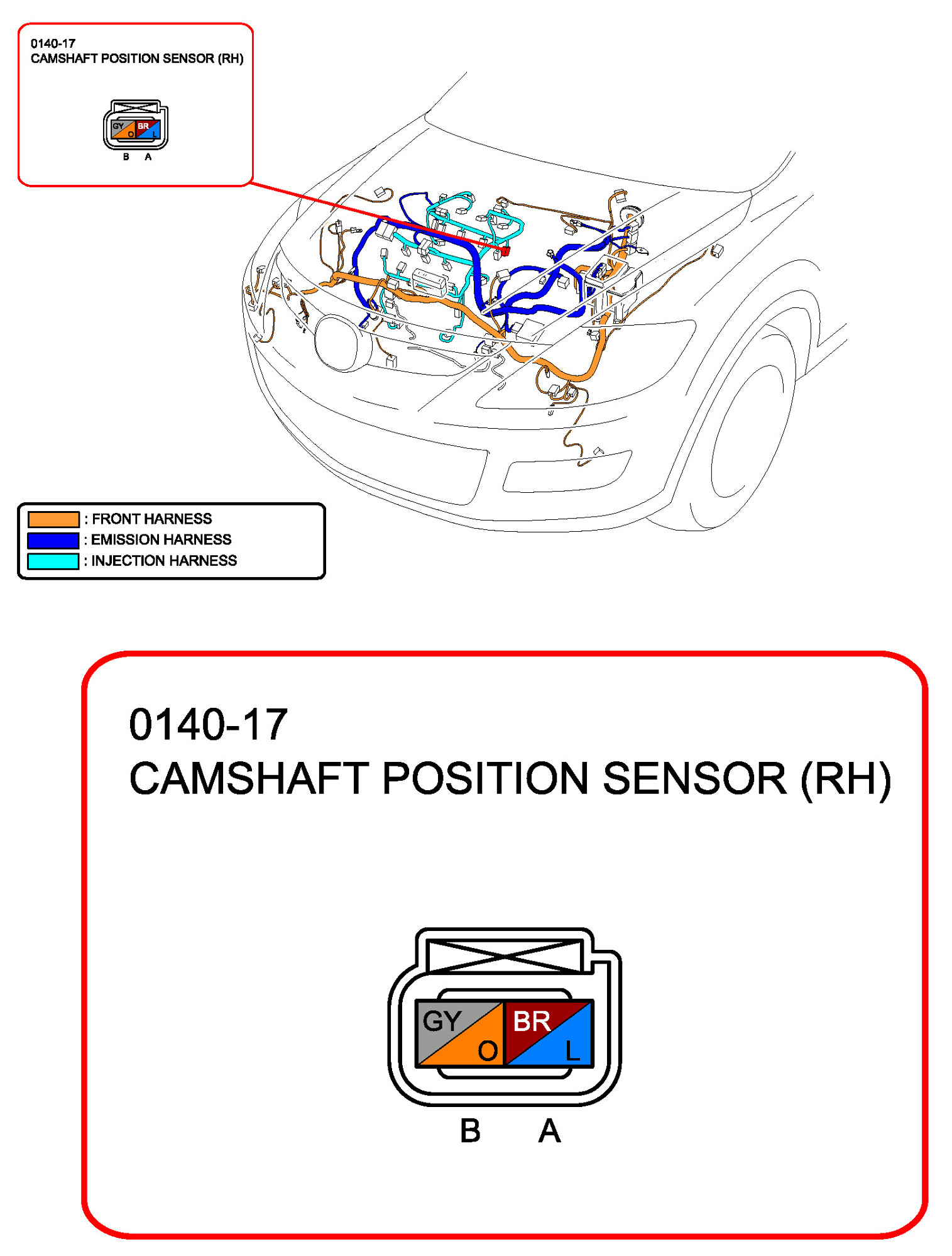 0140-17
CAMSHAFT POSITION SENSOR (RH)

GY
O
BR
L
B A

: FRONT HARNESS
: EMISSION HARNESS
: INJECTION HARNESS

0140-17
CAMSHAFT POSITION SENSOR (RH)

GY
O
BR
L
B A