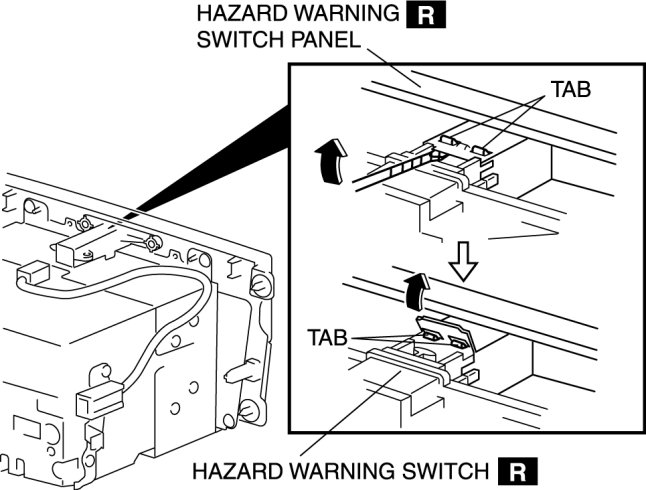 HAZARD WARNING R
SWITCH PANEL

TAB

TAB

HAZARD WARNING SWITCH R