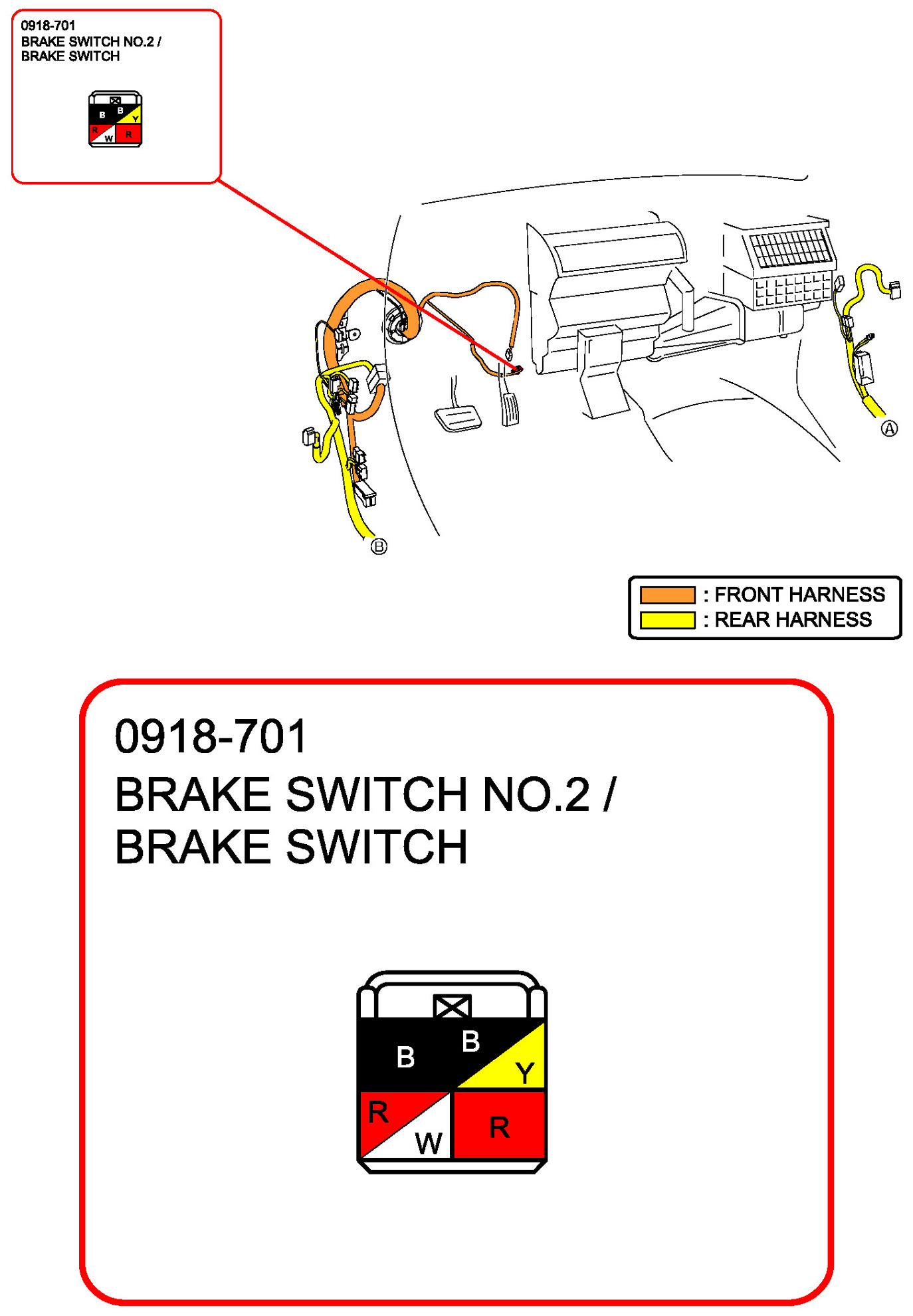 0918-701
BRAKE SWITCH NO.2 /
BRAKE SWITCH

B B Y
R W R

Ⓐ

Ⓑ

: FRONT HARNESS
: REAR HARNESS

0918-701
BRAKE SWITCH NO.2 /
BRAKE SWITCH

B B Y
R W R