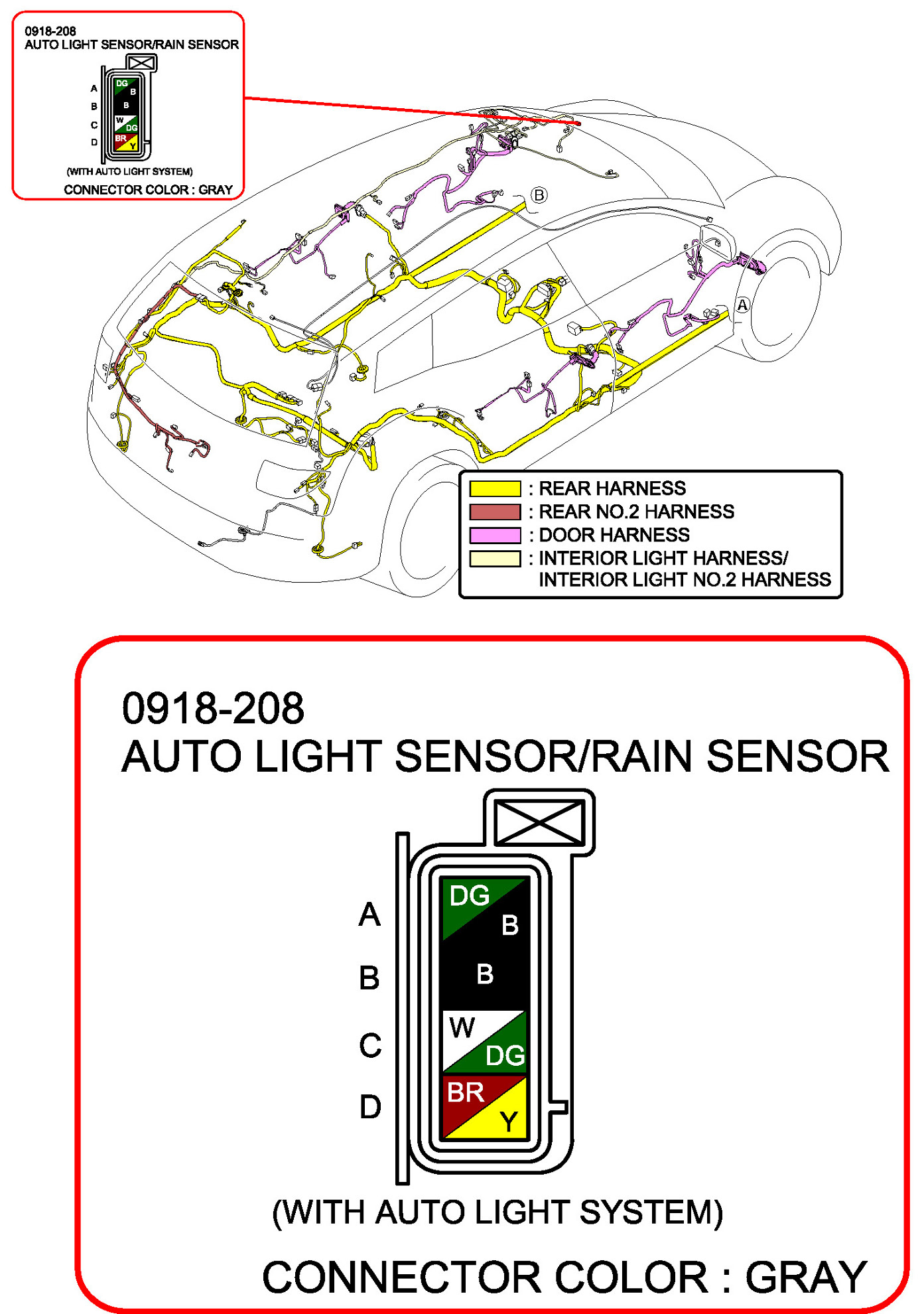 0918-208
AUTO LIGHT SENSOR/RAIN SENSOR

A
B
C
D

DG
B
B
W
DG
BR
Y

(WITH AUTO LIGHT SYSTEM)
CONNECTOR COLOR : GRAY

B

A

: REAR HARNESS
: REAR NO.2 HARNESS
: DOOR HARNESS
: INTERIOR LIGHT HARNESS/ INTERIOR LIGHT NO.2 HARNESS

0918-208
AUTO LIGHT SENSOR/RAIN SENSOR

A
B
C
D

DG
B
B
W
DG
BR
Y

(WITH AUTO LIGHT SYSTEM)

CONNECTOR COLOR : GRAY