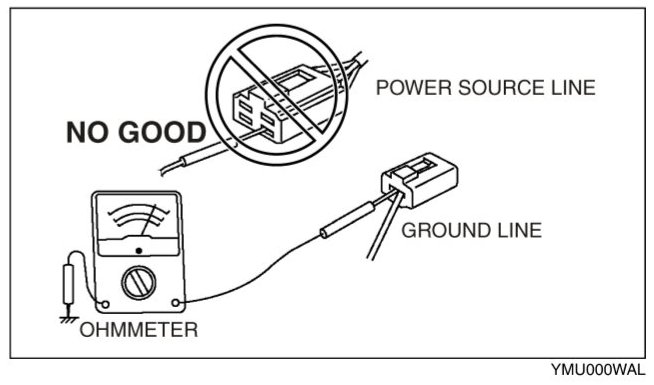 POWER SOURCE LINE

NO GOOD

GROUND LINE

OHMMETER

YMU000WAL