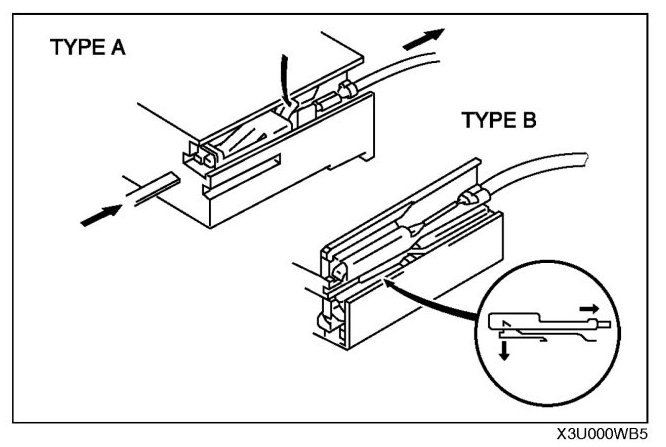 TYPE A

TYPE B

X3U000WB5