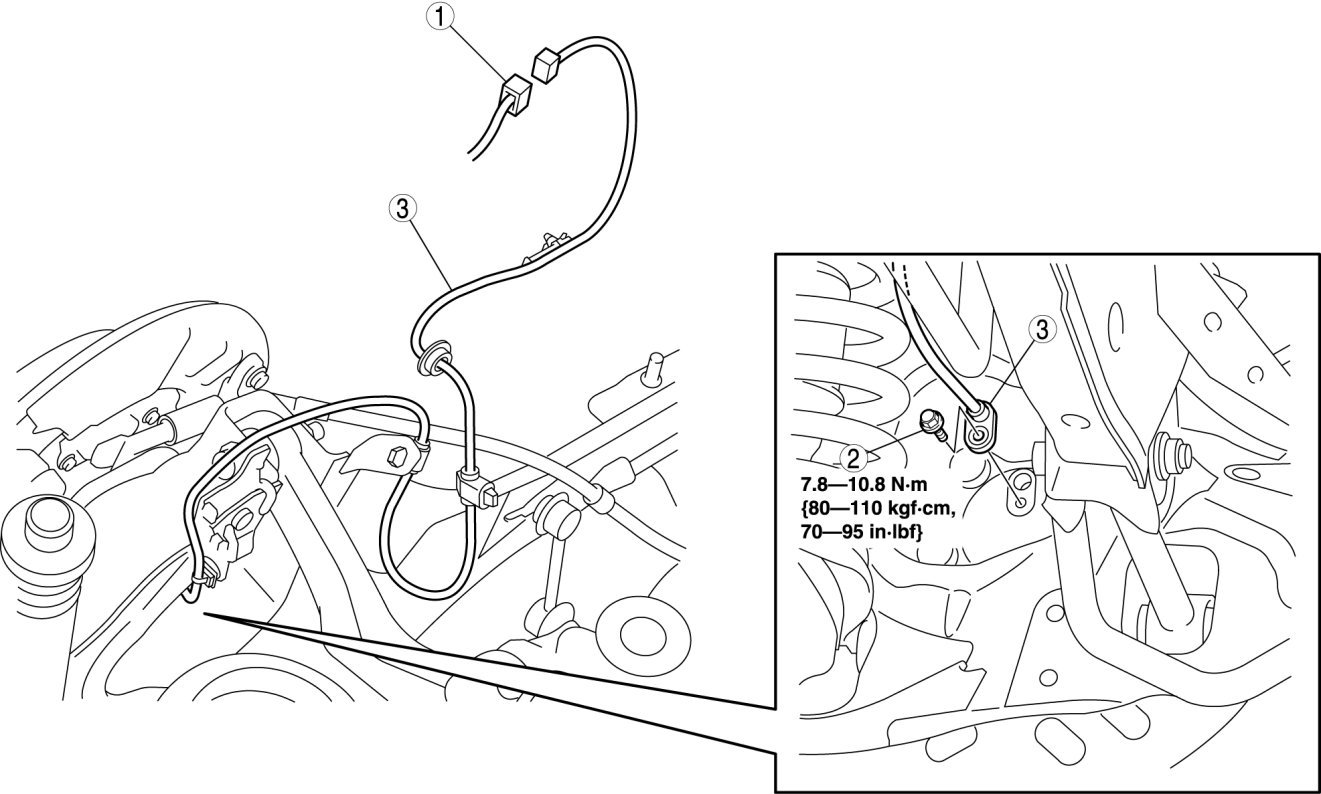 1

3

3

2

7.8—10.8 N·m
{80—110 kgf·cm,
70—95 in·lbf}