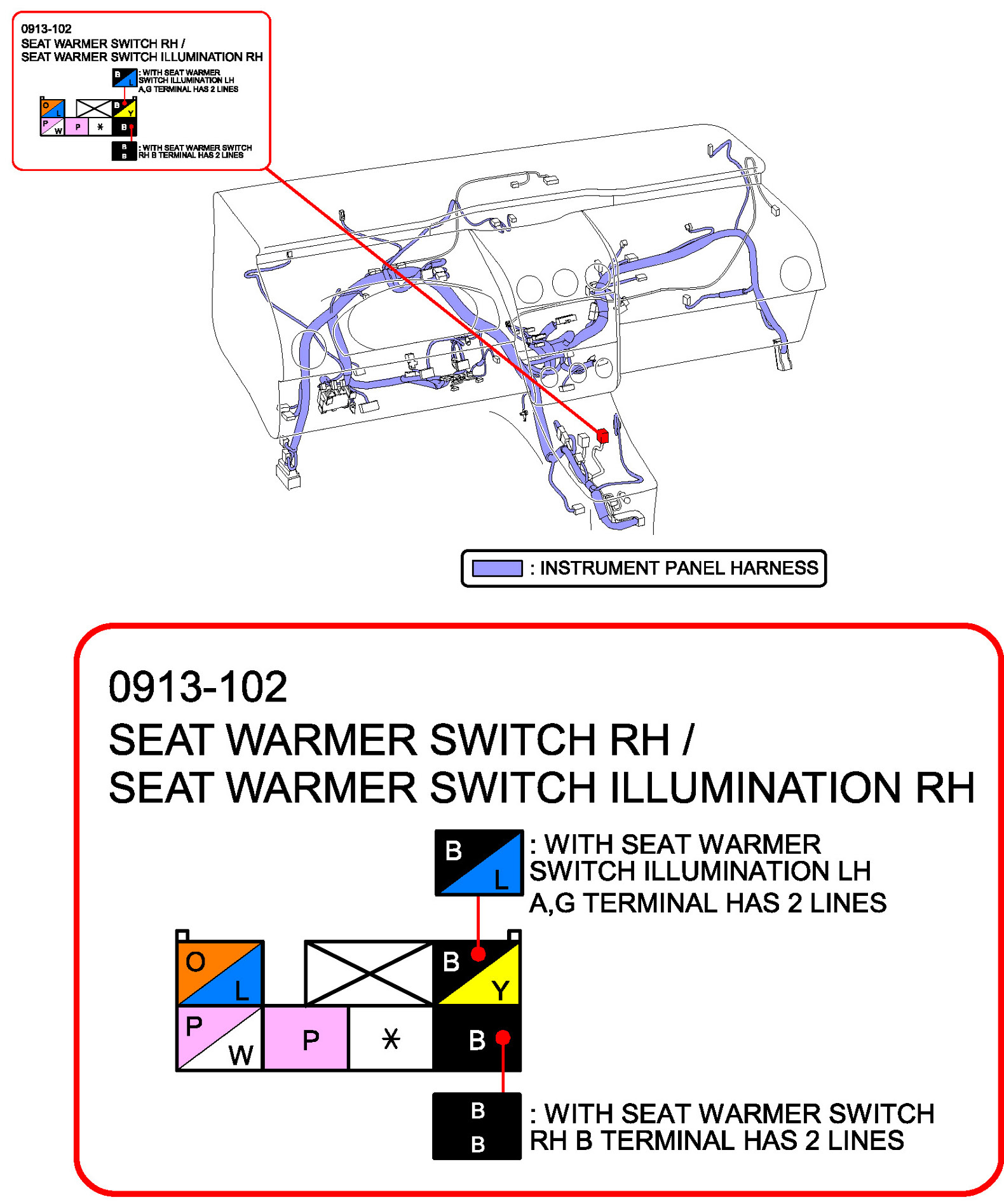 0913-102
SEAT WARMER SWITCH RH /
SEAT WARMER SWITCH ILLUMINATION RH

B L : WITH SEAT WARMER SWITCH ILLUMINATION LH A,G TERMINAL HAS 2 LINES

O L
B Y
P W
P
*
B

B B : WITH SEAT WARMER SWITCH RH B TERMINAL HAS 2 LINES

: INSTRUMENT PANEL HARNESS

0913-102
SEAT WARMER SWITCH RH /
SEAT WARMER SWITCH ILLUMINATION RH

B L : WITH SEAT WARMER SWITCH ILLUMINATION LH A,G TERMINAL HAS 2 LINES

O L
B Y
P W
P
*
B

B B : WITH SEAT WARMER SWITCH RH B TERMINAL HAS 2 LINES