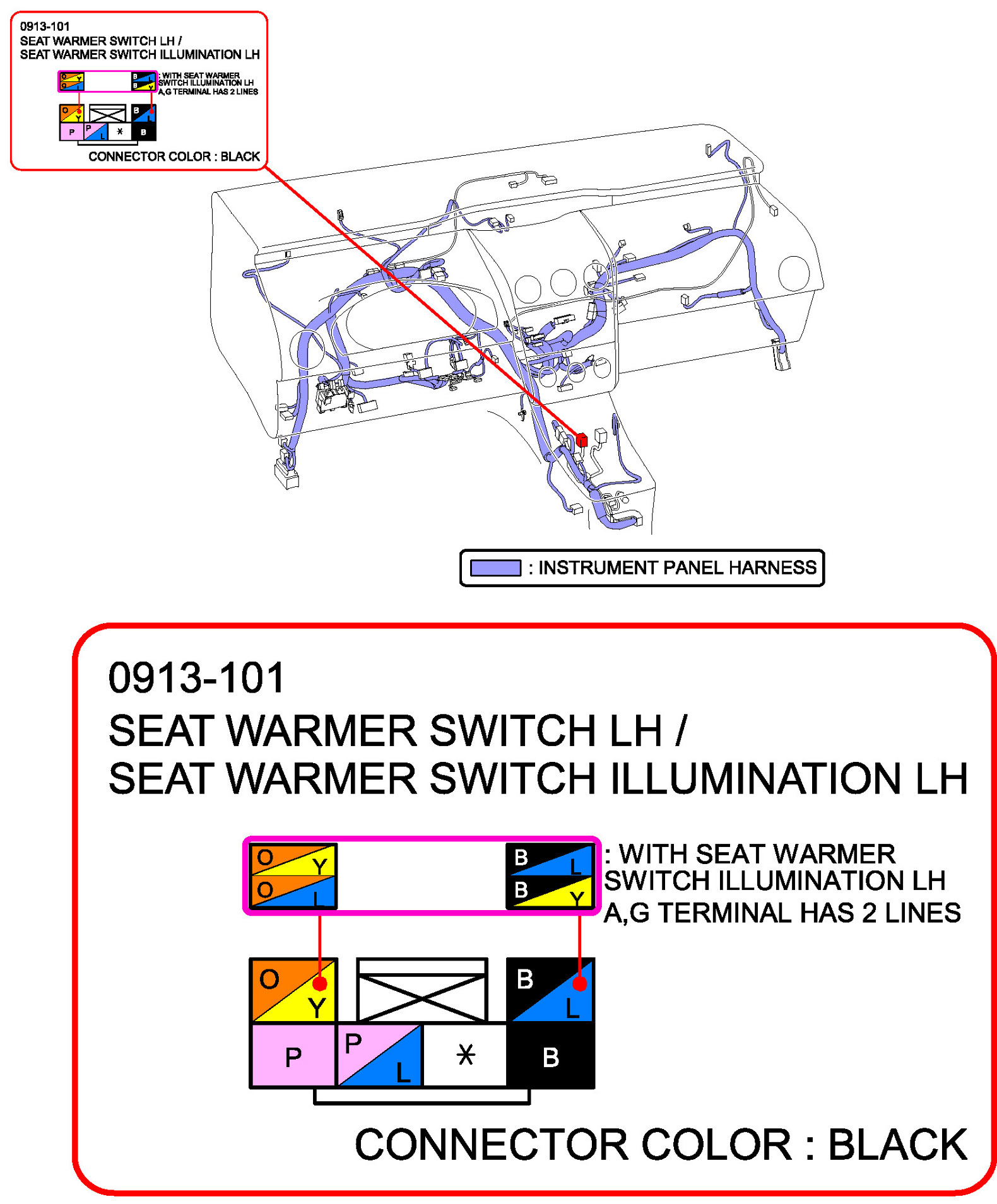 0913-101
SEAT WARMER SWITCH LH /
SEAT WARMER SWITCH ILLUMINATION LH

O Y
O L
B L
B Y
: WITH SEAT WARMER SWITCH ILLUMINATION LH A,G TERMINAL HAS 2 LINES

O Y
B L
P
P L
*
B

CONNECTOR COLOR : BLACK

: INSTRUMENT PANEL HARNESS

0913-101
SEAT WARMER SWITCH LH /
SEAT WARMER SWITCH ILLUMINATION LH

O Y
O L
B L
B Y
: WITH SEAT WARMER SWITCH ILLUMINATION LH A,G TERMINAL HAS 2 LINES

O Y
B L
P
P L
*
B

CONNECTOR COLOR : BLACK